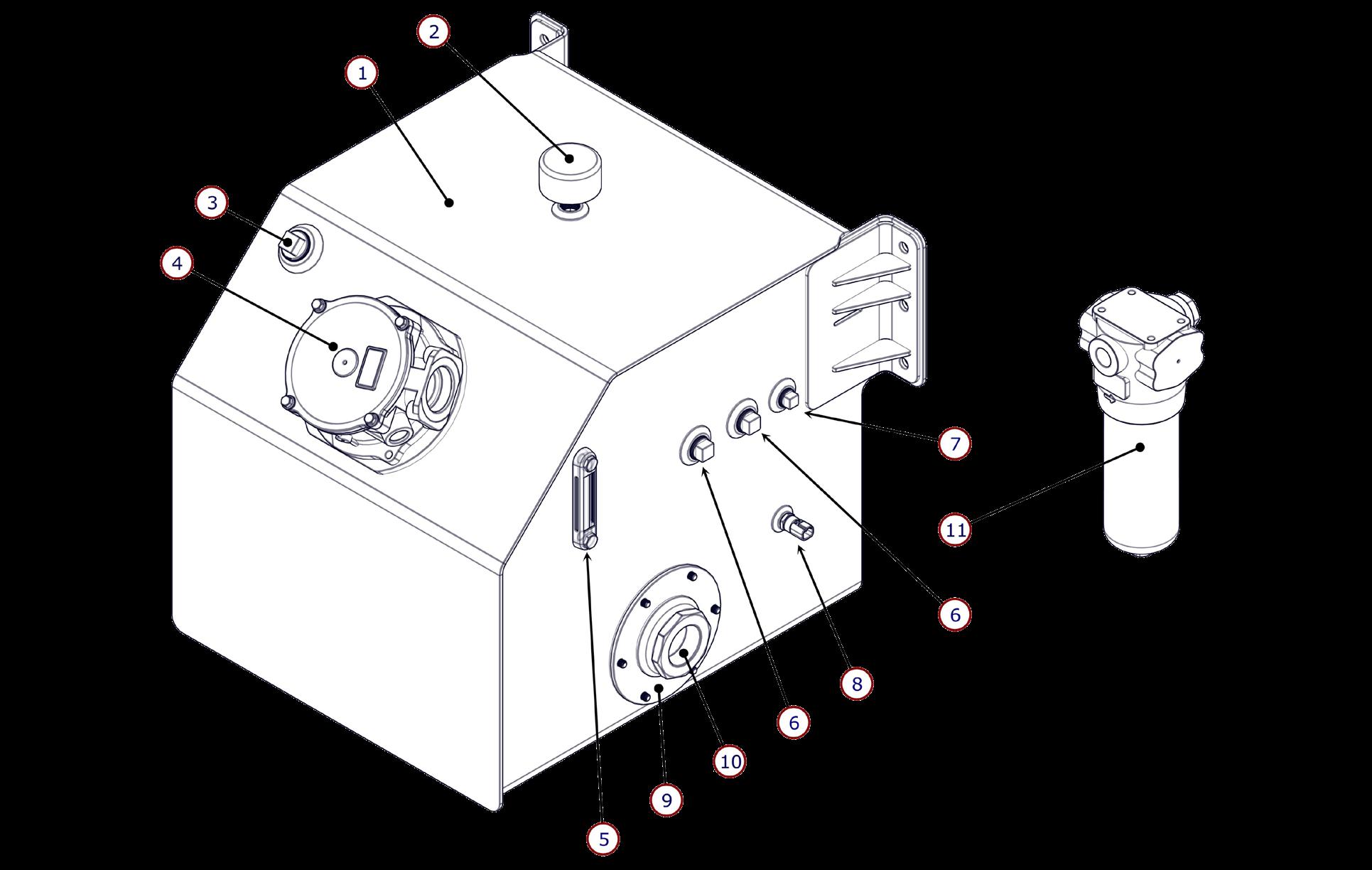 2
1
3
4
7
11
6
8
6
10
9
5