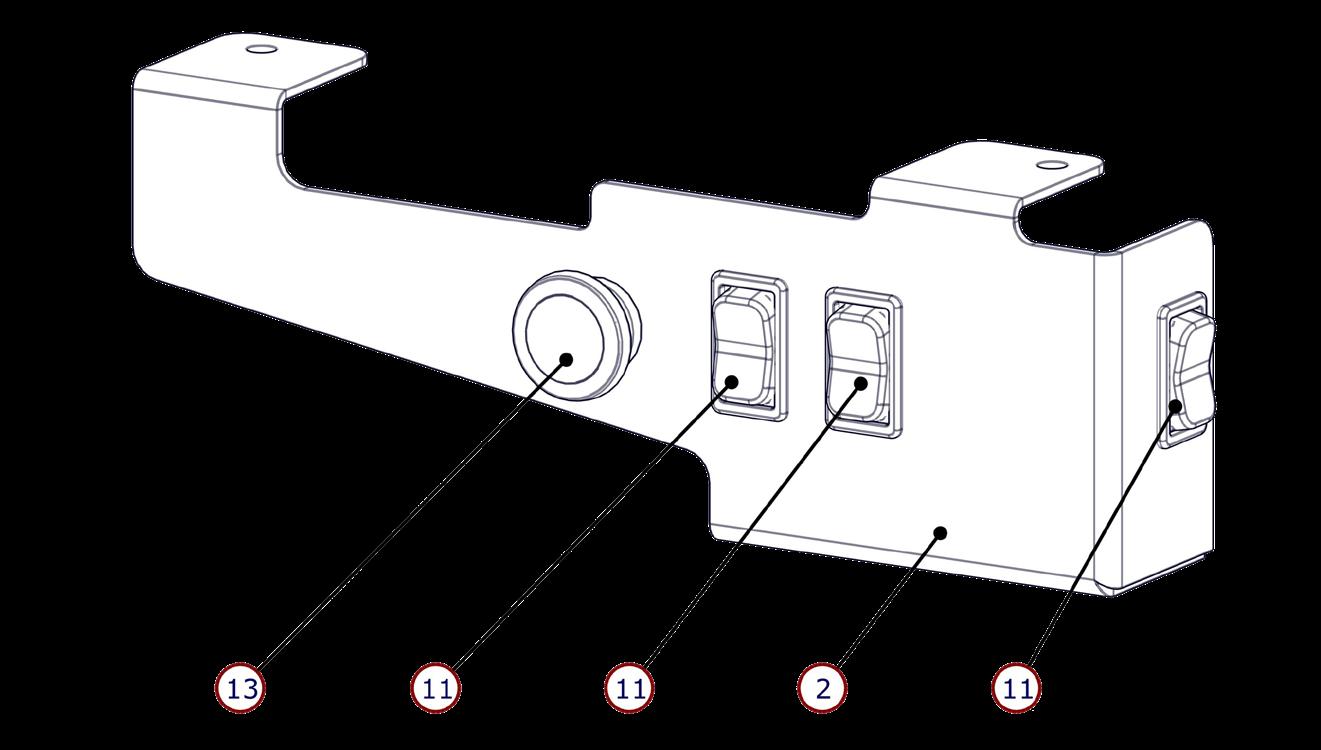 13 11 11 2 11