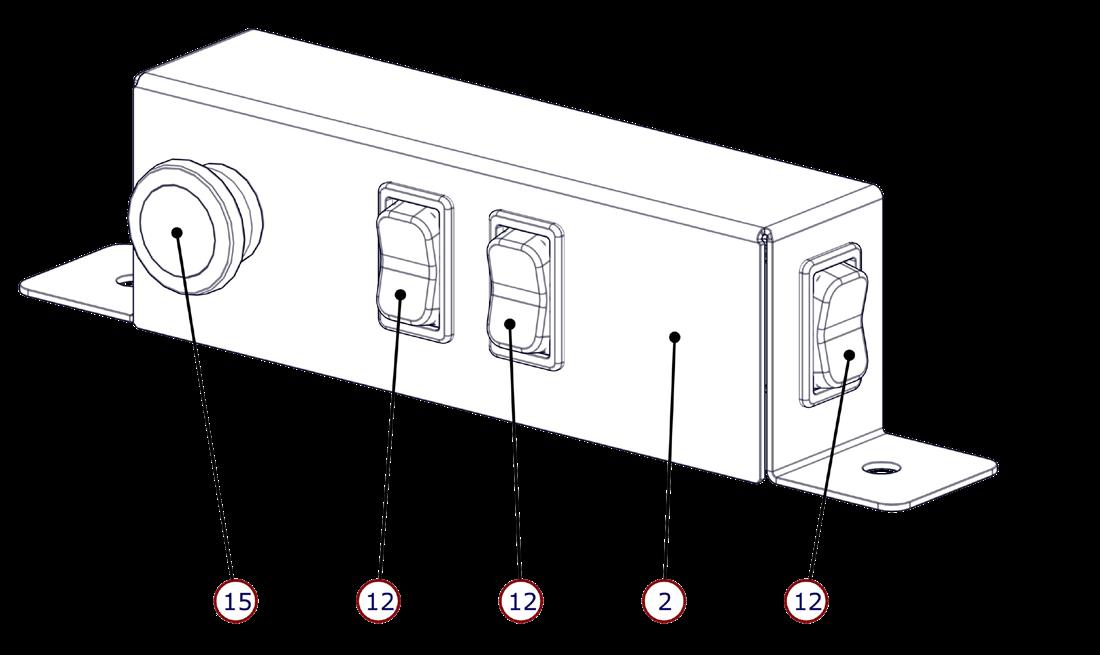 15 12 12 2 12