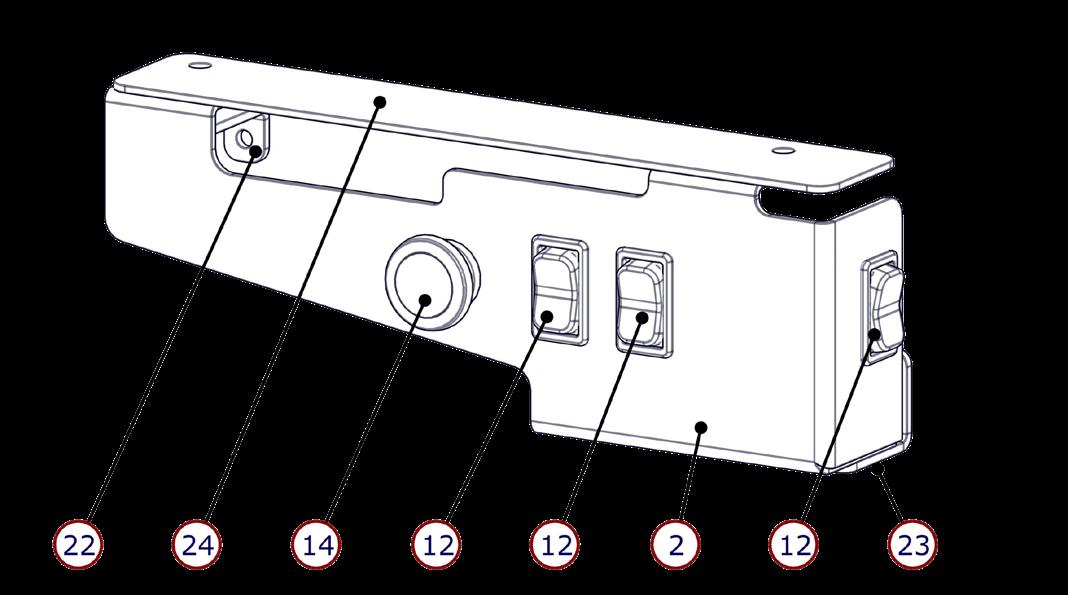 22 24 14 12 12 2 12 23