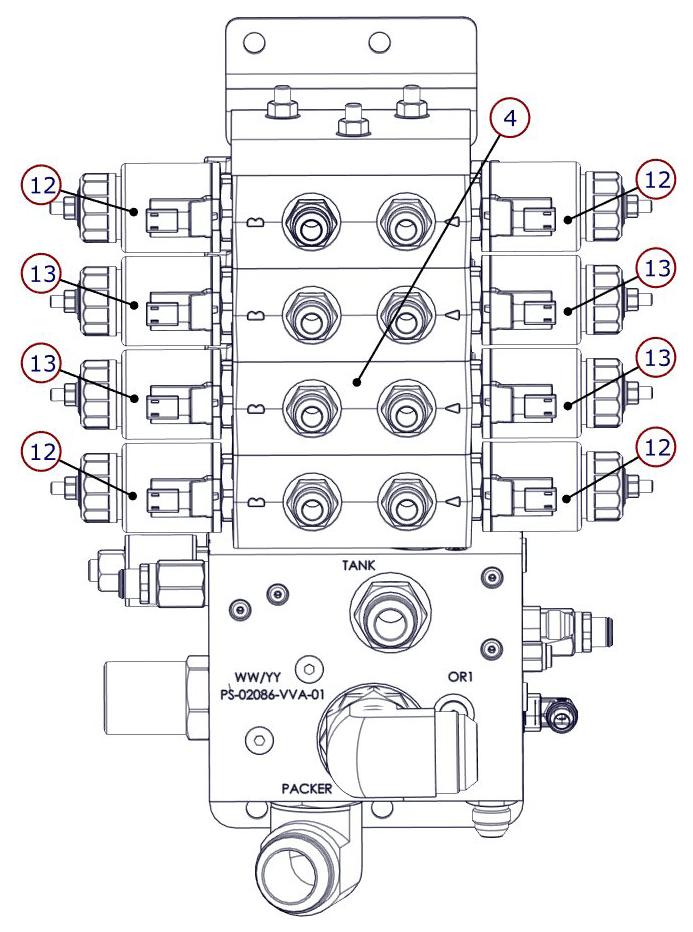 4
12
12
13
13
13
13
12
12
TANK
WW/YY
PS-02086-VVA-01
OR1
PACKER