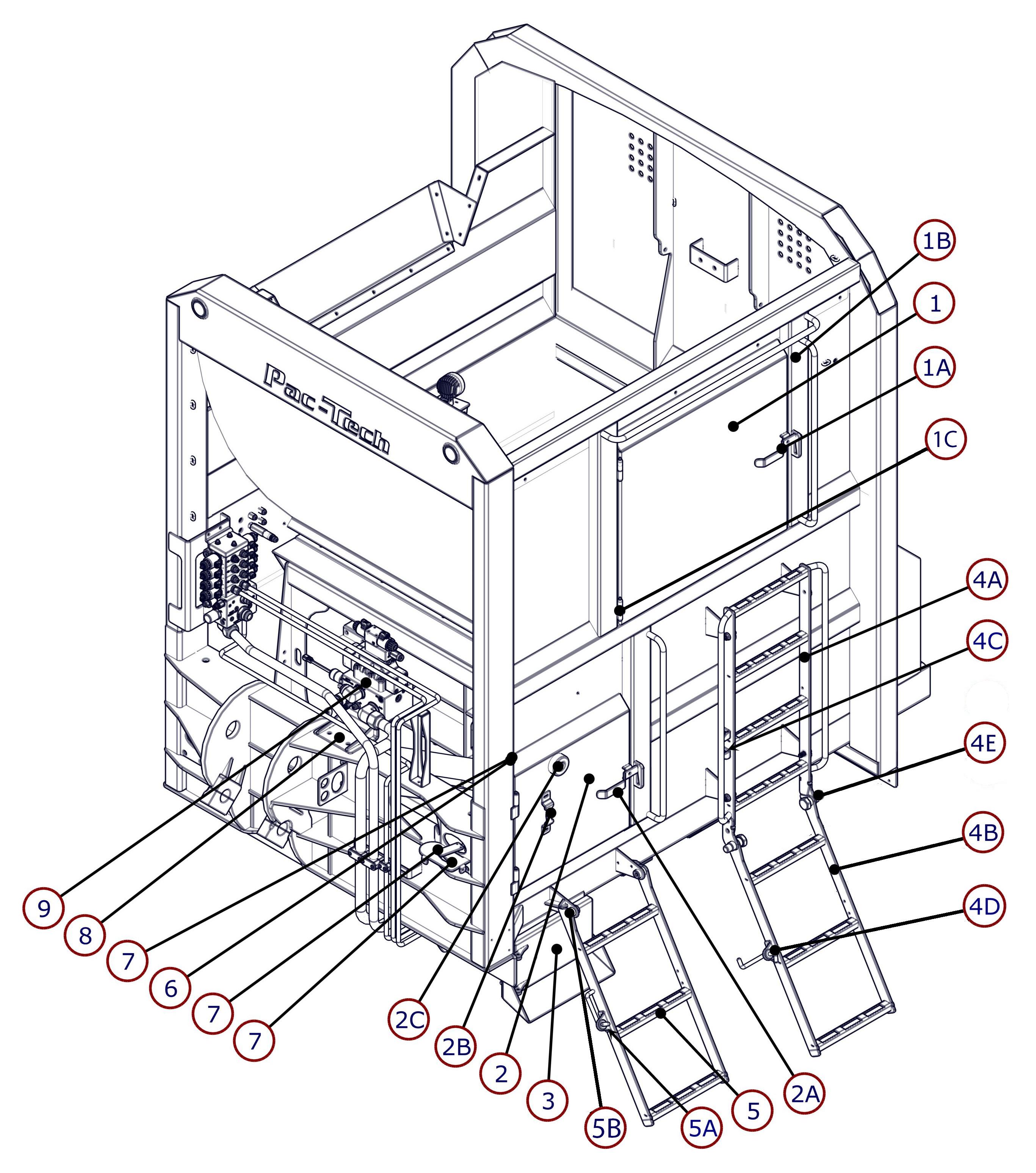 Pac-Tech

1B
1
1A
1C
4A
4C
4E
4B
4D
9
8
7
6
7
7
2C
2B
2
3
5B
5A
5
2A