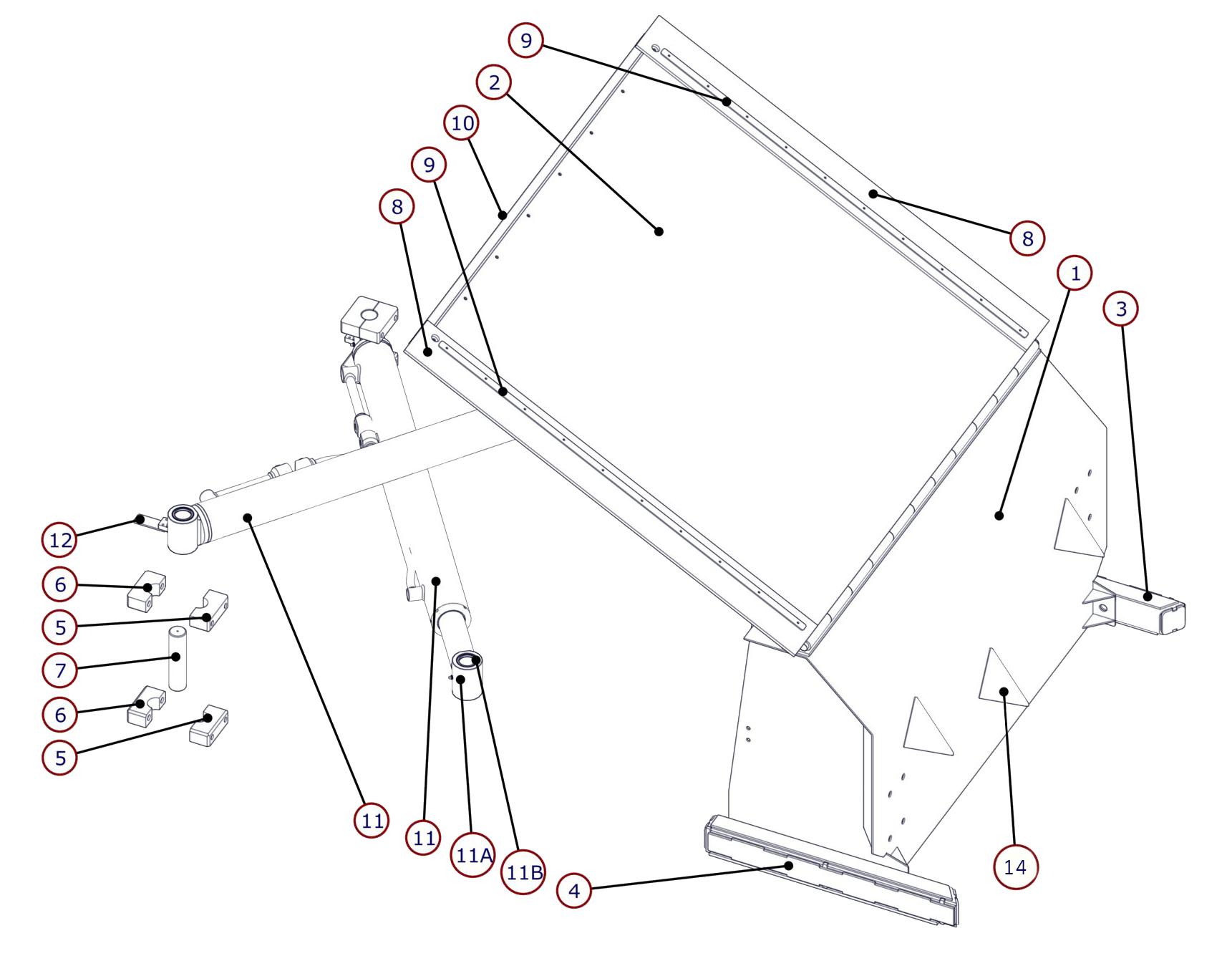 9
2
10
9
8
8
1
3
12
6
5
7
6
5
11
11
11A
11B
4
14