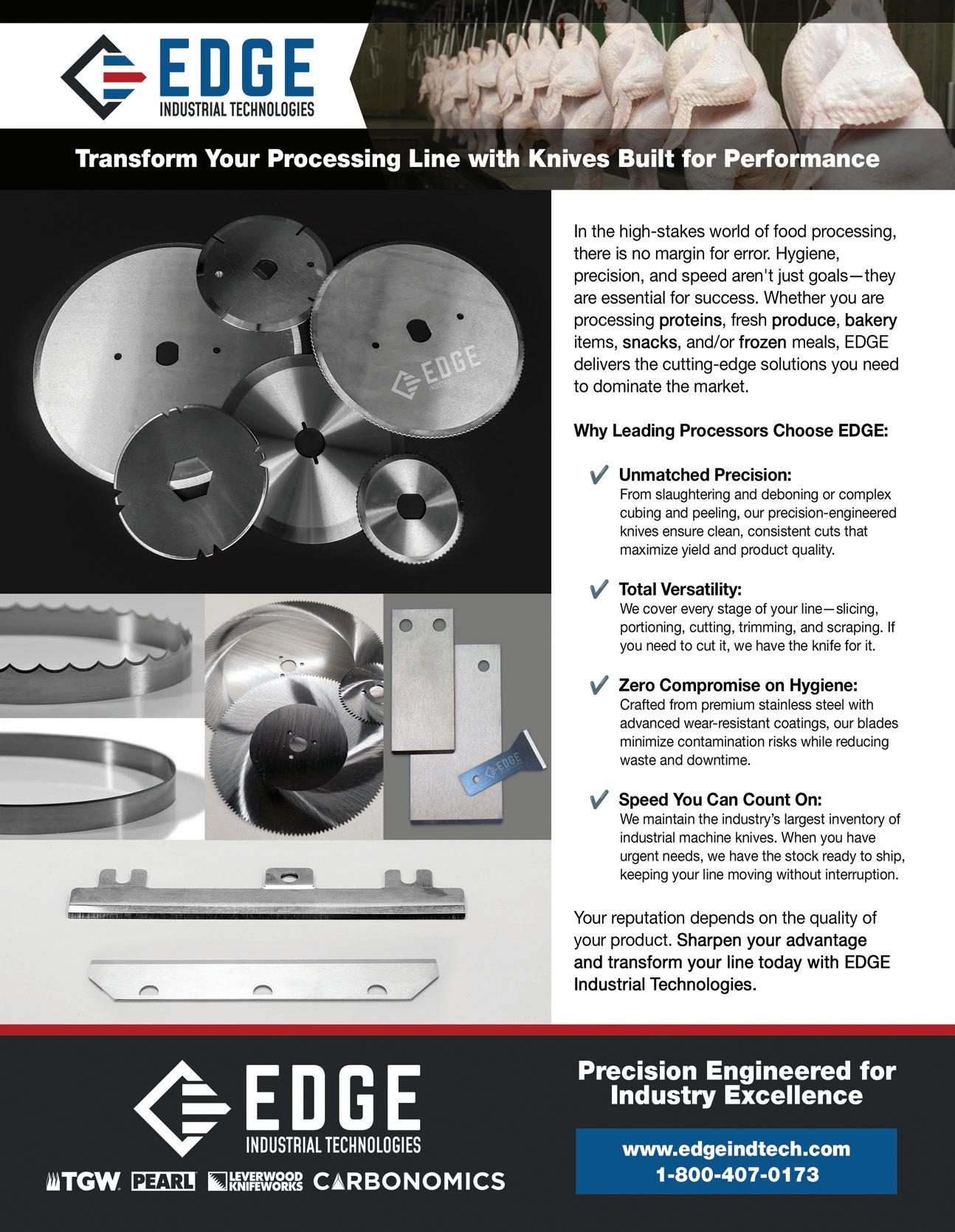 EDGE
INDUSTRIAL TECHNOLOGIES

Transform Your Processing Line with Knives Built for Performance

EDGE
INDUSTRIAL TECHNOLOGIES

EDGE

In the high-stakes world of food processing, there is no margin for error. Hygiene, precision, and speed aren't just goals—they are essential for success. Whether you are processing proteins, fresh produce, bakery items, snacks, and/or frozen meals, EDGE delivers the cutting-edge solutions you need to dominate the market.

Why Leading Processors Choose EDGE:

✔ Unmatched Precision:
From slaughtering and deboning or complex cubing and peeling, our precision-engineered knives ensure clean, consistent cuts that maximize yield and product quality.

✔ Total Versatility:
We cover every stage of your line—slicing, portioning, cutting, trimming, and scraping. If you need to cut it, we have the knife for it.

✔ Zero Compromise on Hygiene:
Crafted from premium stainless steel with advanced wear-resistant coatings, our blades minimize contamination risks while reducing waste and downtime.

✔ Speed You Can Count On:
We maintain the industry's largest inventory of industrial machine knives. When you have urgent needs, we have the stock ready to ship, keeping your line moving without interruption.

Your reputation depends on the quality of your product. Sharpen your advantage and transform your line today with EDGE Industrial Technologies.

EDGE
INDUSTRIAL TECHNOLOGIES

TGW PEARL LEVERWOOD KNIFEWORKS CARBONOMICS

Precision Engineered for Industry Excellence

www.edgeindtech.com
1-800-407-0173