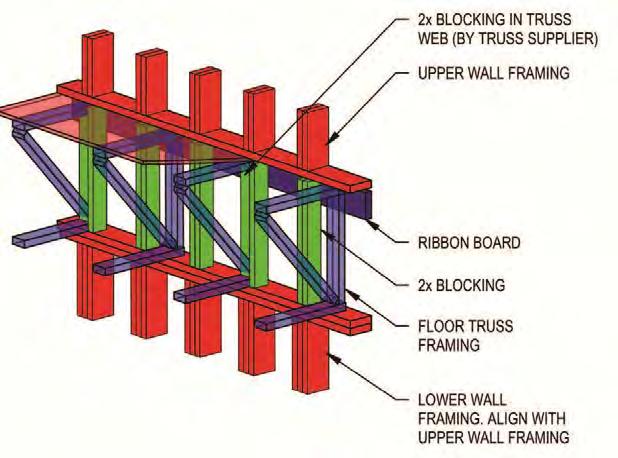 2x BLOCKING IN TRUSS WEB (BY TRUSS SUPPLIER)

UPPER WALL FRAMING

RIBBON BOARD

2x BLOCKING

FLOOR TRUSS FRAMING

LOWER WALL FRAMING. ALIGN WITH UPPER WALL FRAMING