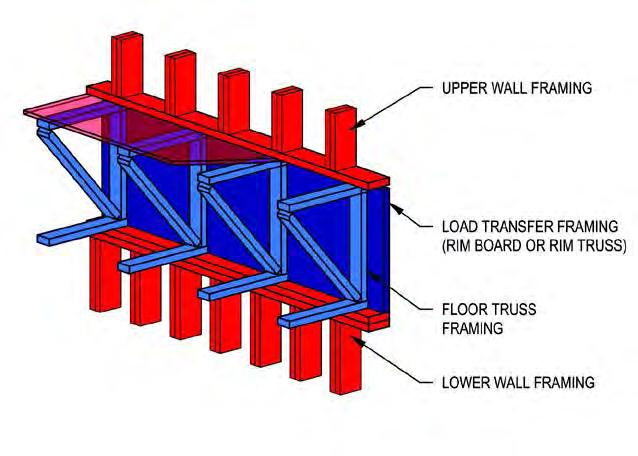 UPPER WALL FRAMING

LOAD TRANSFER FRAMING
(RIM BOARD OR RIM TRUSS)

FLOOR TRUSS
FRAMING

LOWER WALL FRAMING