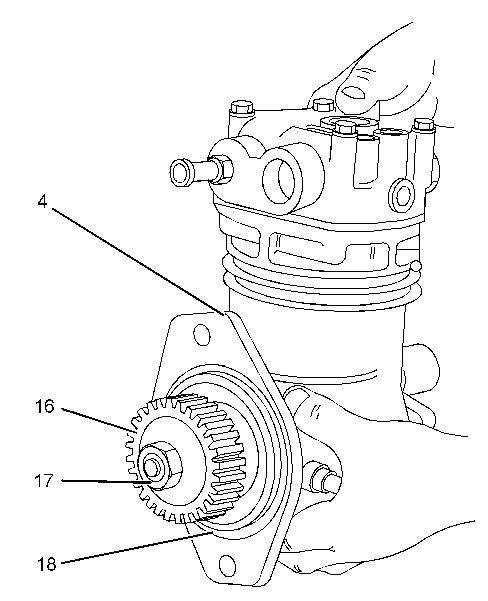 4
16
17
18