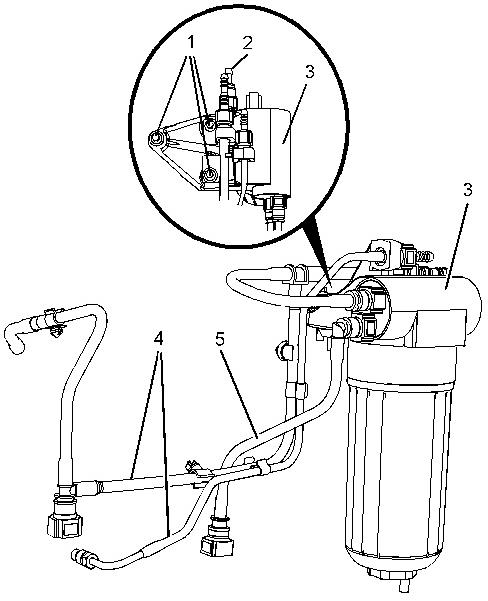 1
2
3
3
4
5