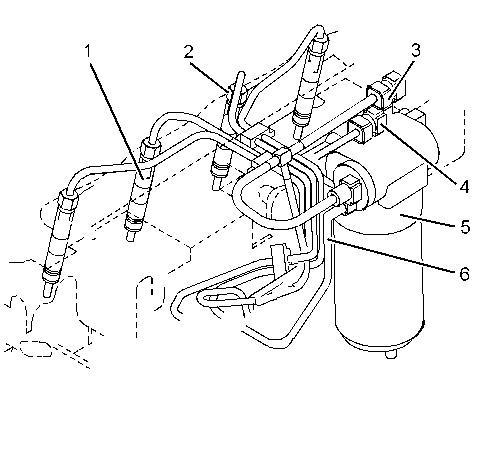 1
2
3
4
5
6