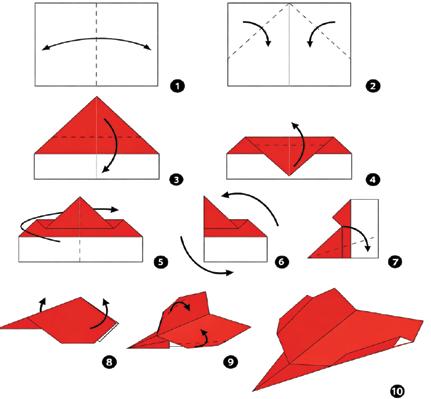 1

2

3

4

5

6

7

8

9

10