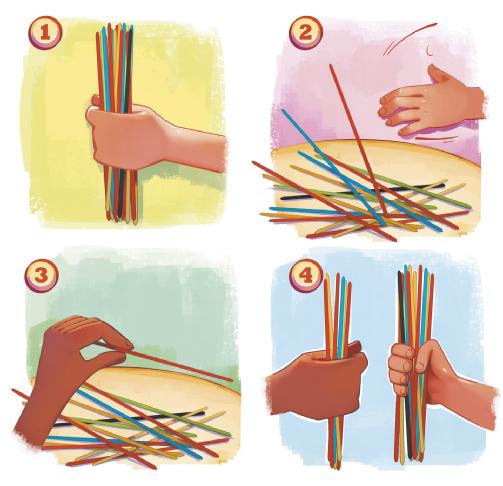 1

2

3

4