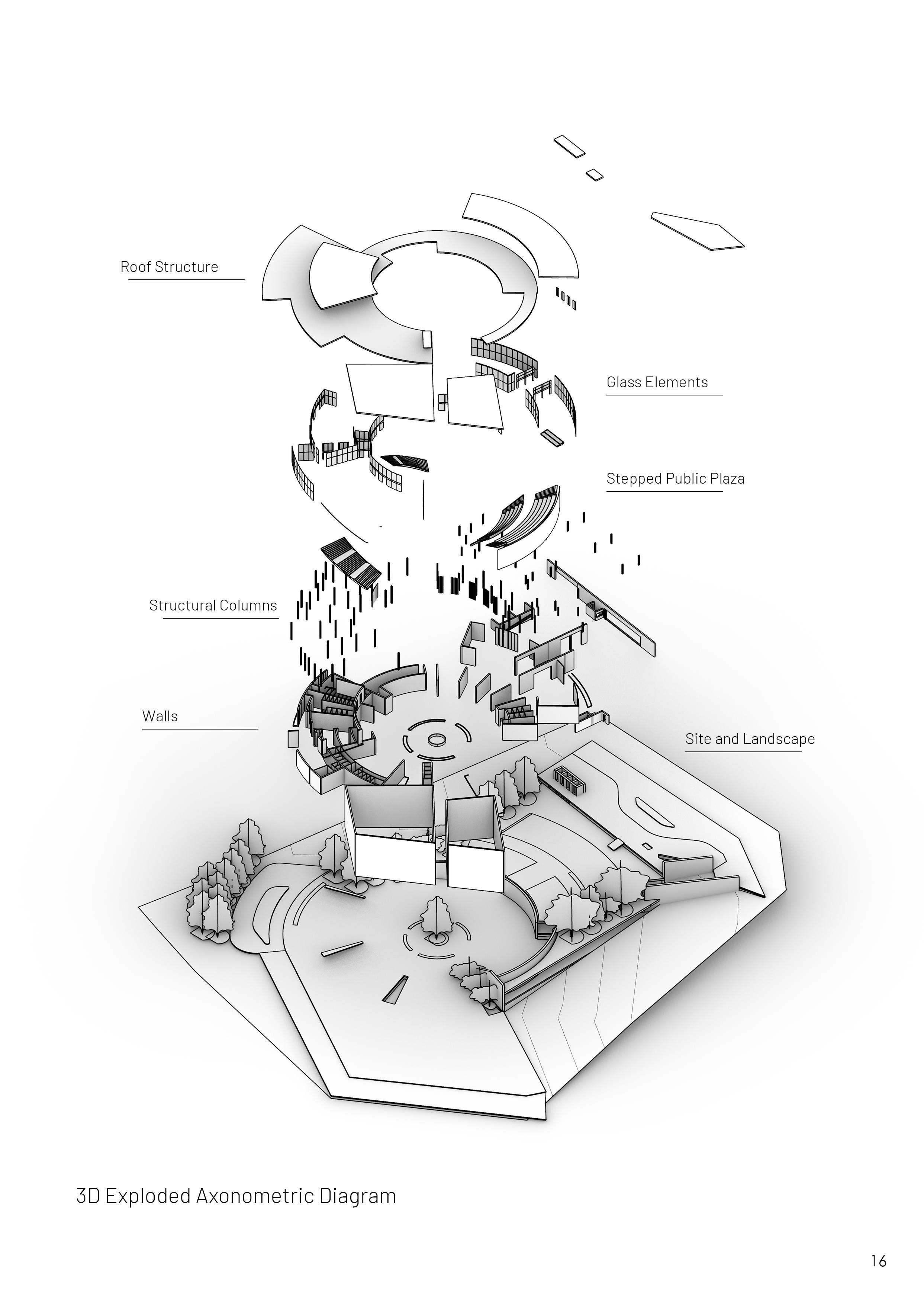 Roof Structure

Glass Elements

Stepped Public Plaza

Structural Columns

Walls

Site and Landscape

3D Exploded Axonometric Diagram

16