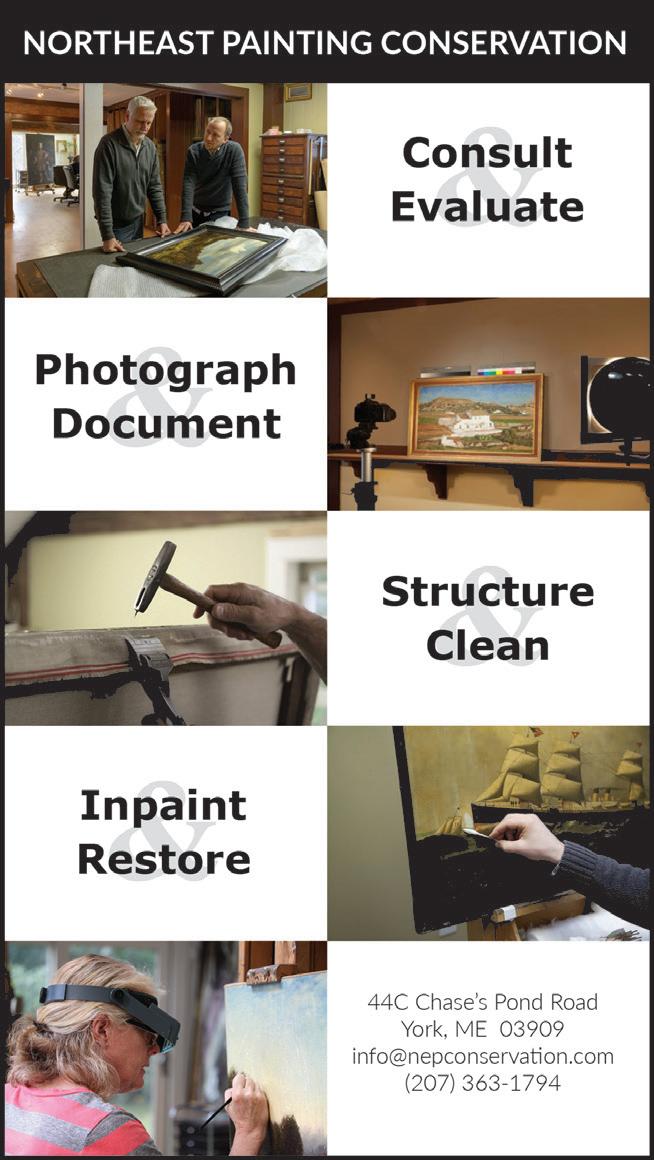 NORTHEAST PAINTING CONSERVATION

Consult
&
Evaluate

Photograph
&
Document

Structure
&
Clean

Inpaint
&
Restore

44C Chase's Pond Road
York, ME 03909
info@nepconservation.com
(207) 363-1794