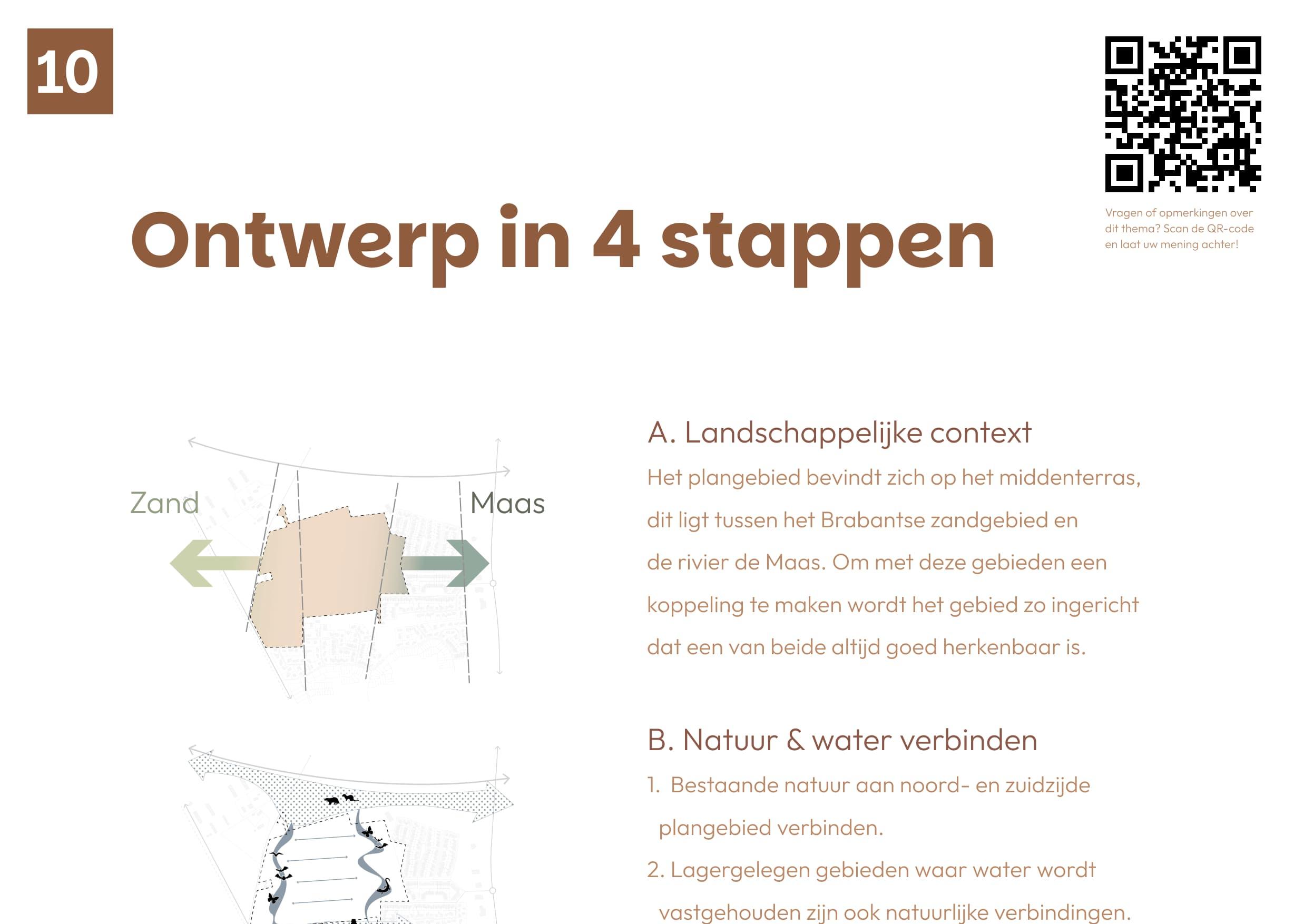 10

Vragen of opmerkingen over dit thema? Scan de QR-code en laat uw mening achter!

Ontwerp in 4 stappen

Zand

Maas

A. Landschappelijke context

Het plangebied bevindt zich op het middenterras, dit ligt tussen het Brabantse zandgebied en de rivier de Maas. Om met deze gebieden een koppeling te maken wordt het gebied zo ingericht dat een van beide altijd goed herkenbaar is.

B. Natuur & water verbinden

1. Bestaande natuur aan noord- en zuidzijde plangebied verbinden.

2. Lagergelegen gebieden waar water wordt vastgehouden zijn ook natuurlijke verbindingen.