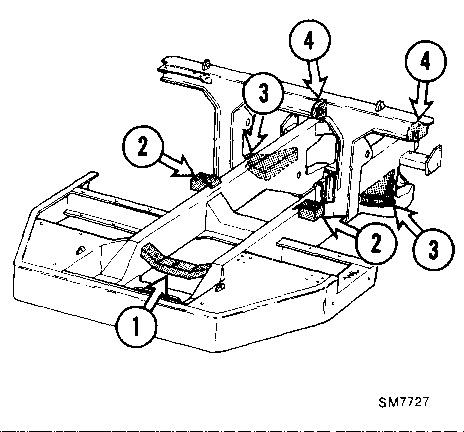 4
4
3
2
2
3
1
SM7727