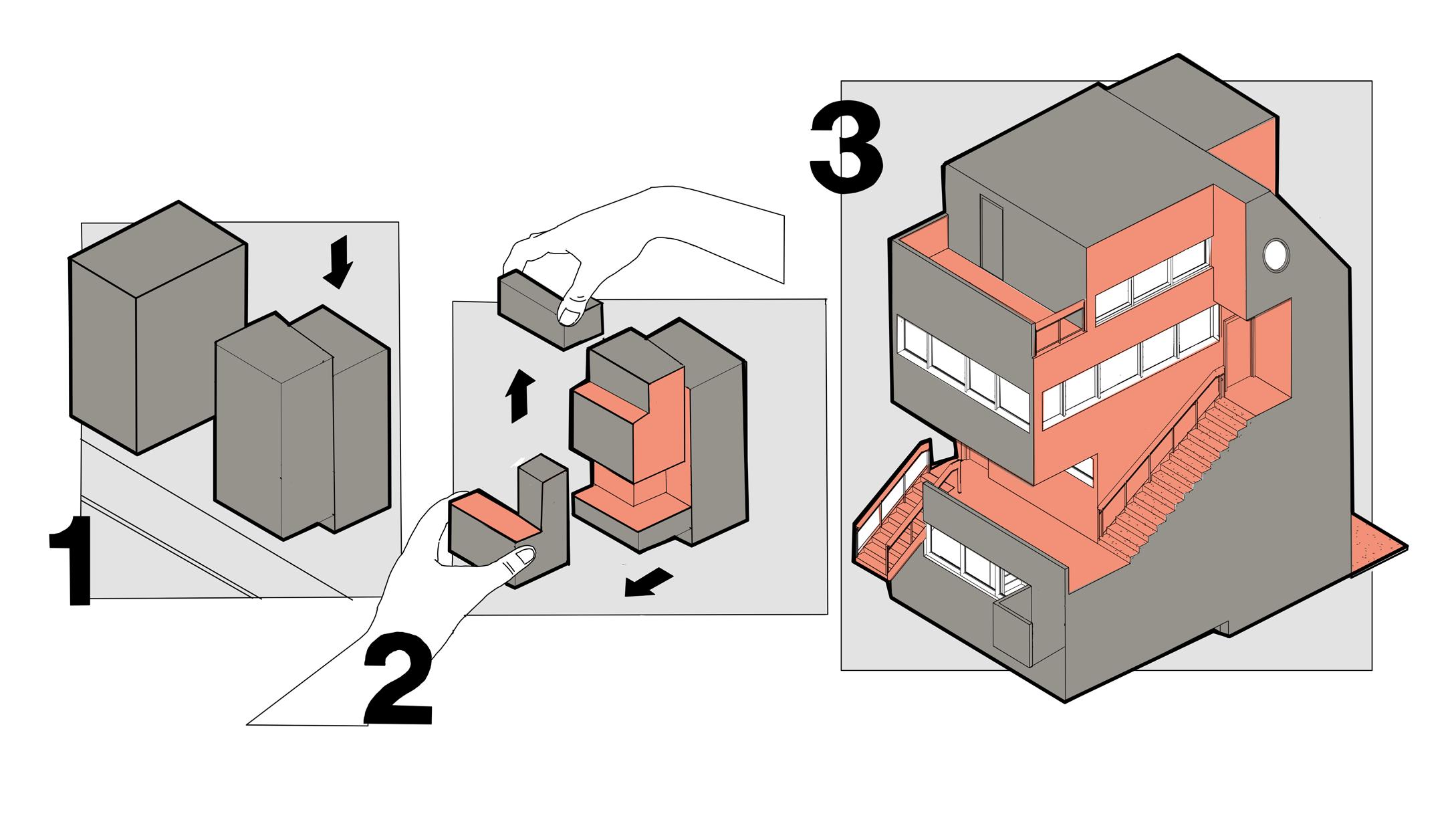 1

2

3