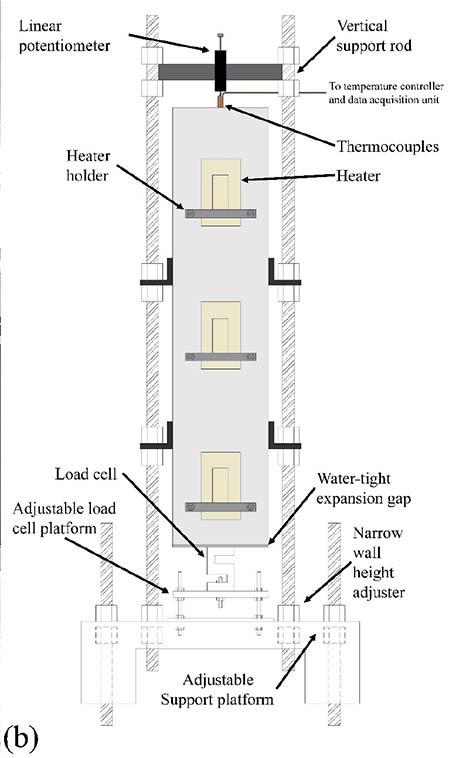 Linear potentiometer

Vertical support rod

To temperature controller and data acquisition unit

Thermocouples

Heater holder

Heater

Load cell

Water-tight expansion gap

Adjustable load cell platform

Narrow wall height adjuster

Adjustable Support platform

(b)