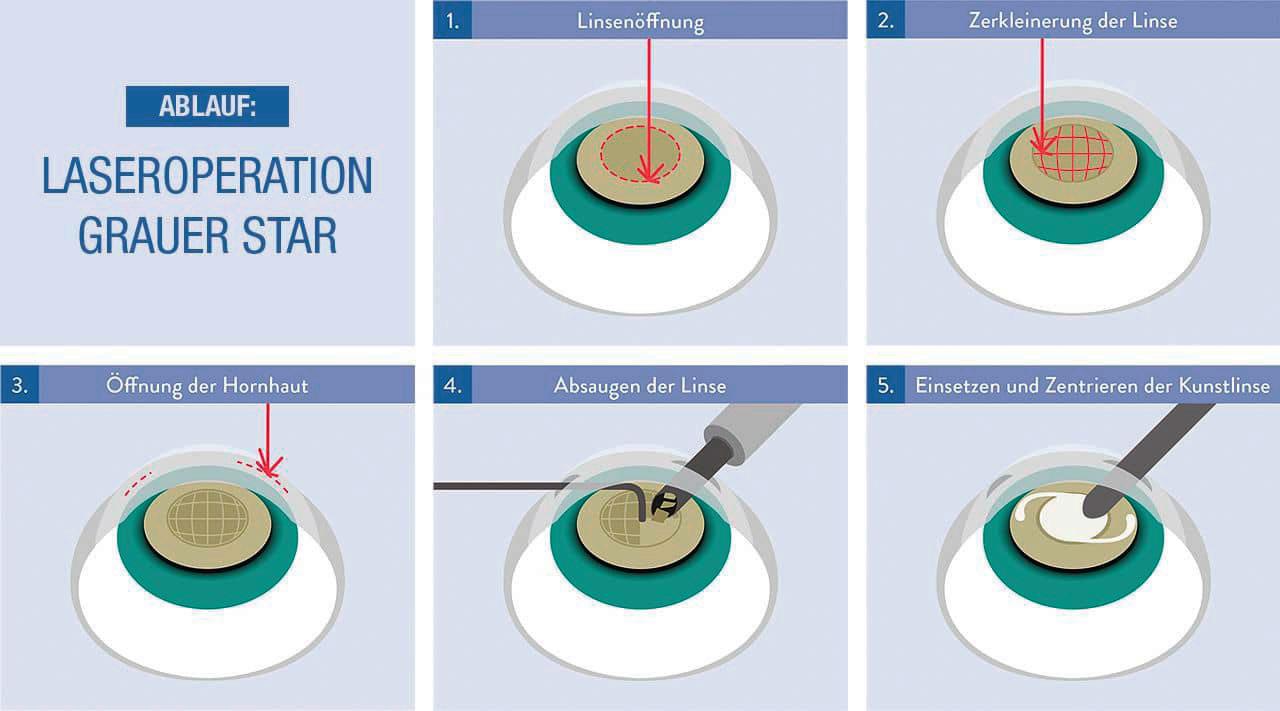 ABLAUF:

LASEROPERATION GRAUER STAR

1. Linsenöffnung

2. Zerkleinerung der Linse

3. Öffnung der Hornhaut

4. Absaugen der Linse

5. Einsetzen und Zentrieren der Kunstlinse