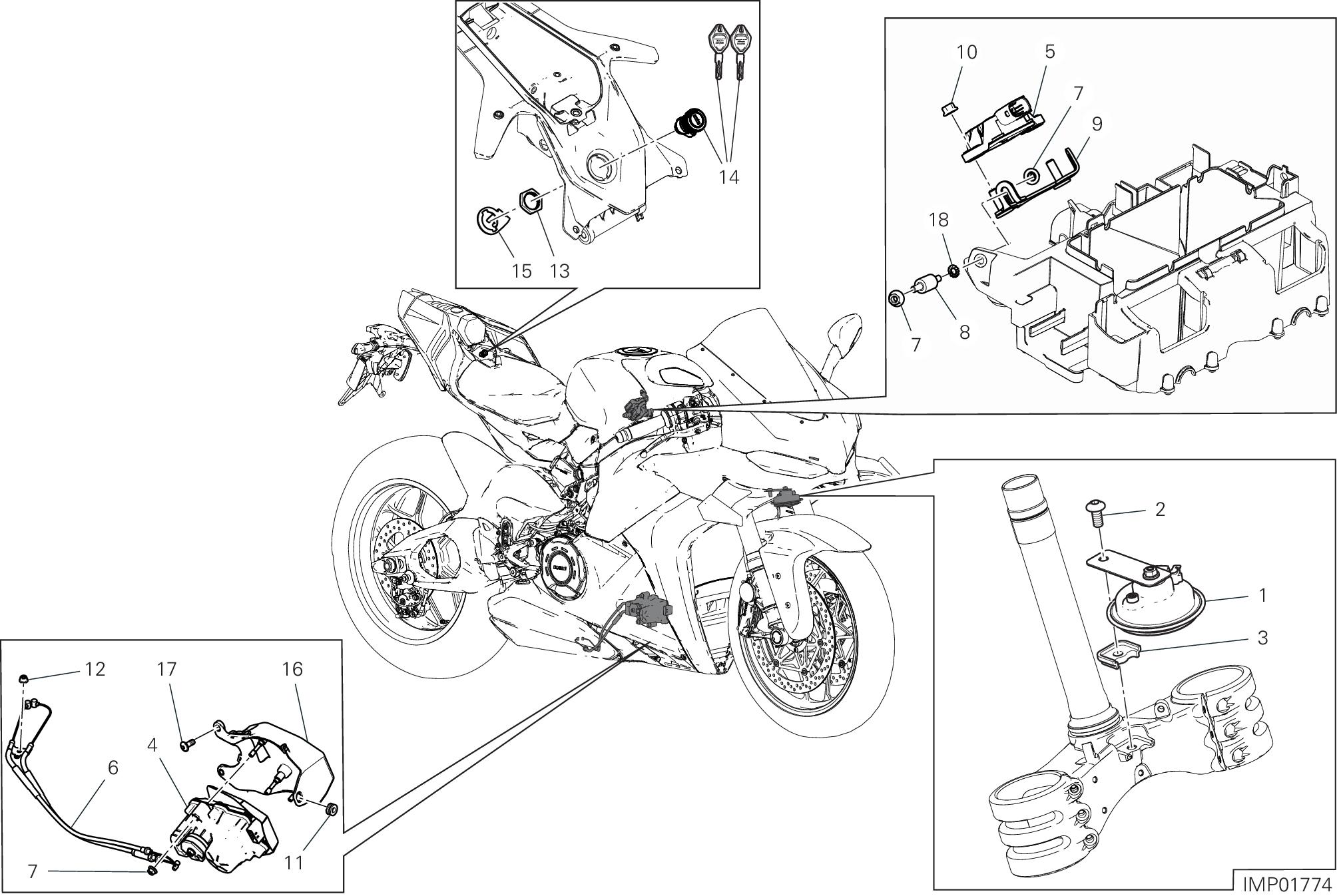 14
15
13
10
5
7
9
18
7
8
2
1
3
12
17
16
4
6
7
11
IMP01774