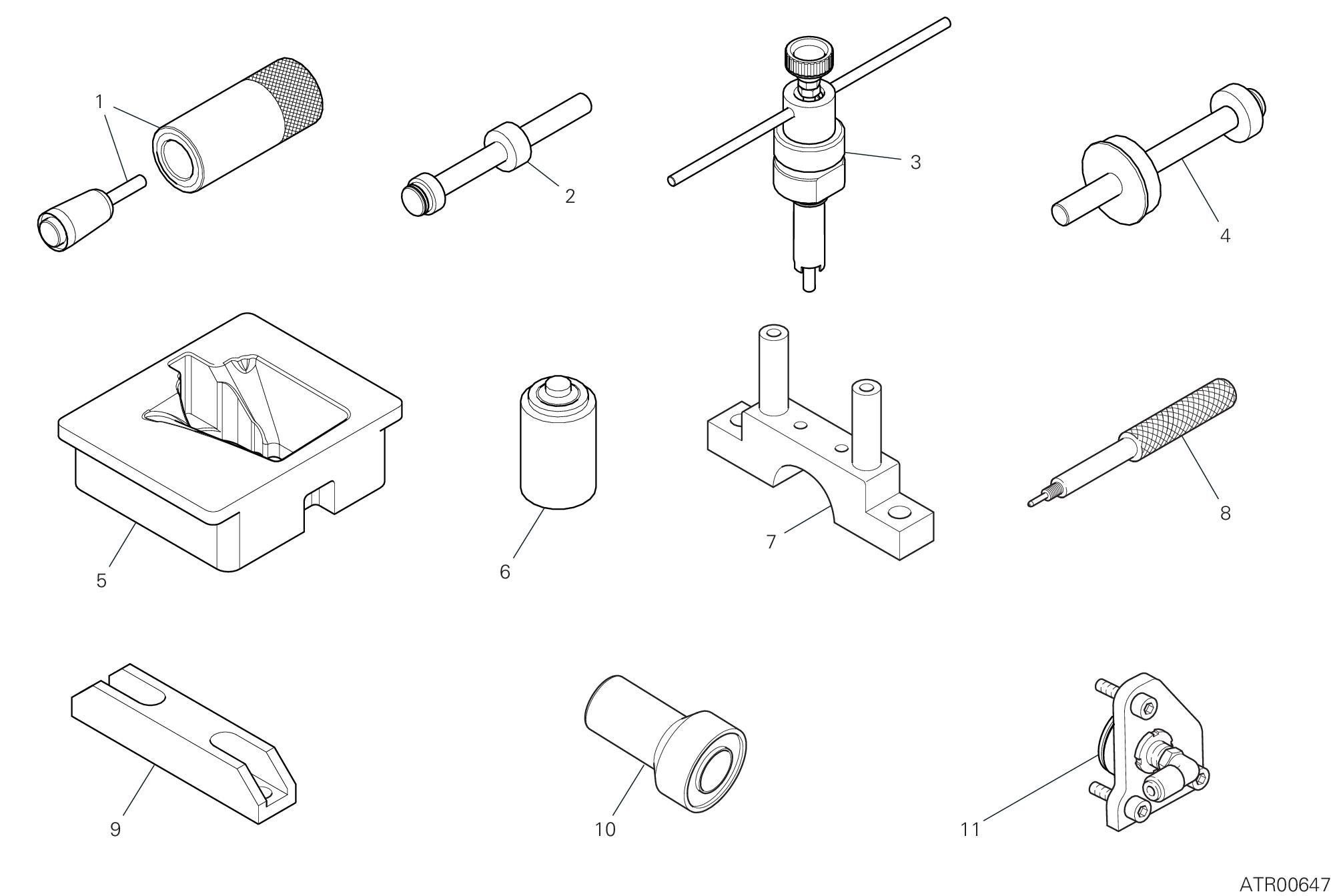 1
2
3
4
5
6
7
8
9
10
11
ATR00647