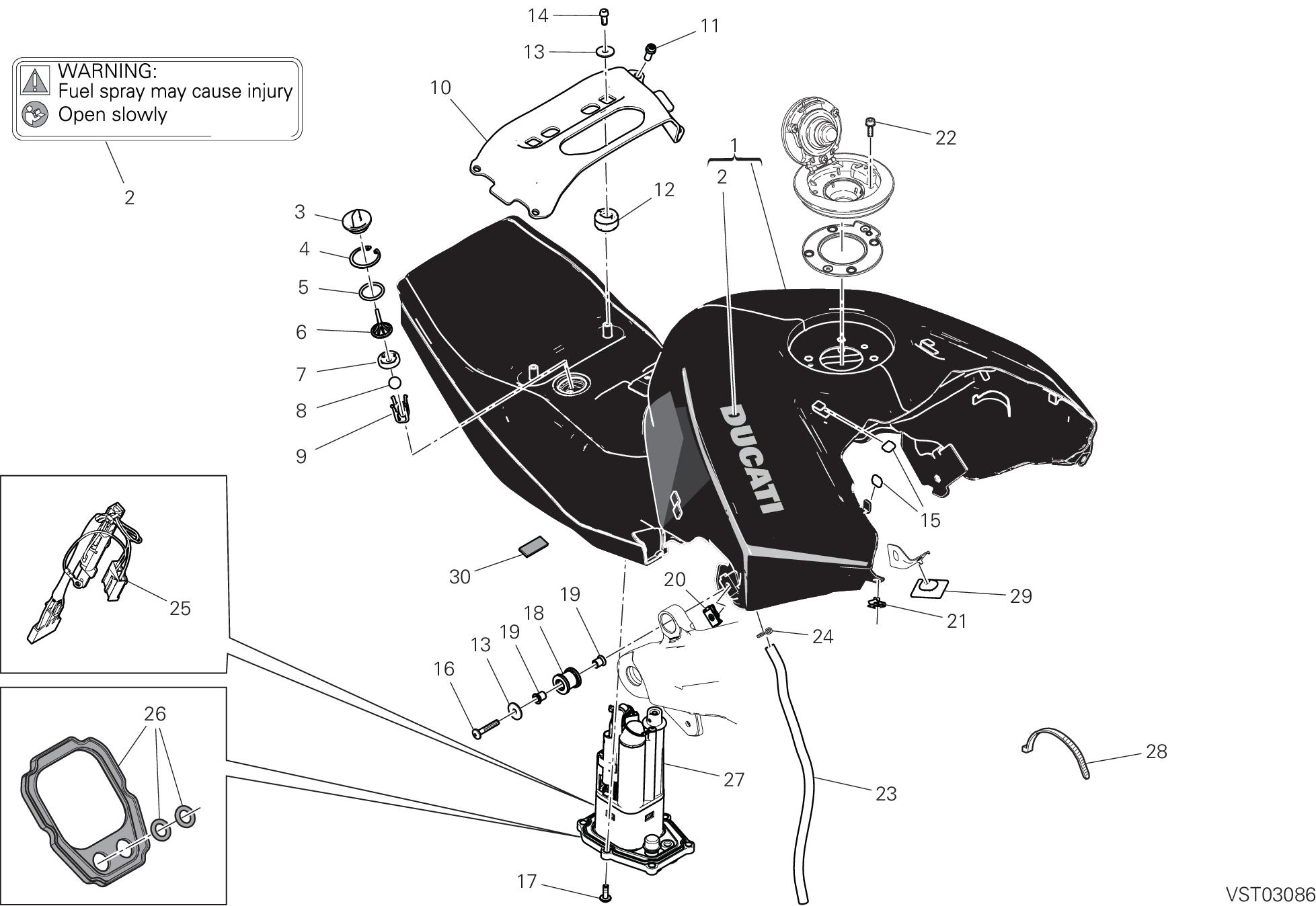 WARNING:
Fuel spray may cause injury
Open slowly

2

14
13
11
10
22
1
2
12
3
4
5
6
7
8
9
DUCATI
15
30
20
19
18
19
13
16
29
21
24
25
26
27
23
28
17
VST03086