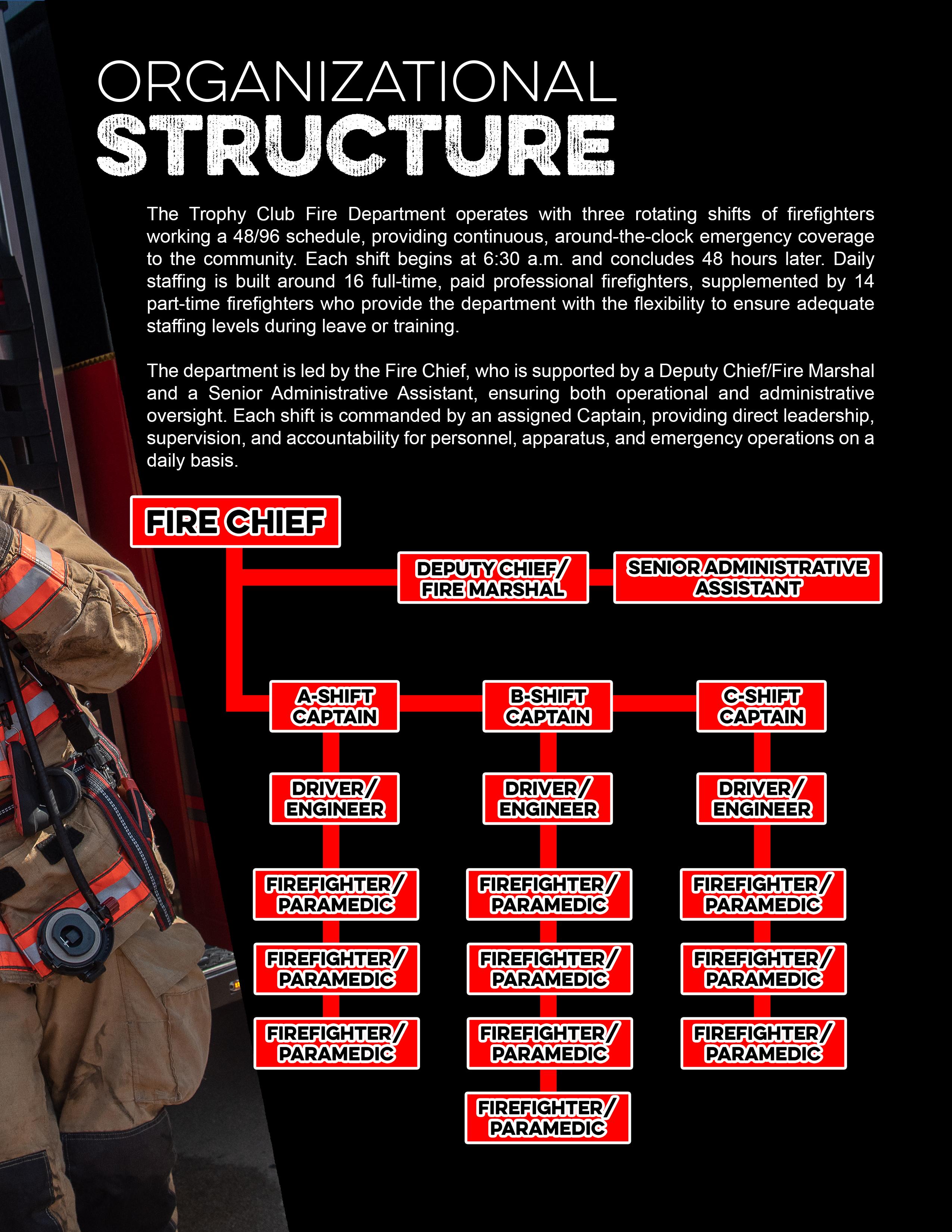 ORGANIZATIONAL
STRUCTURE

The Trophy Club Fire Department operates with three rotating shifts of firefighters working a 48/96 schedule, providing continuous, around-the-clock emergency coverage to the community. Each shift begins at 6:30 a.m. and concludes 48 hours later. Daily staffing is built around 16 full-time, paid professional firefighters, supplemented by 14 part-time firefighters who provide the department with the flexibility to ensure adequate staffing levels during leave or training.

The department is led by the Fire Chief, who is supported by a Deputy Chief/Fire Marshal and a Senior Administrative Assistant, ensuring both operational and administrative oversight. Each shift is commanded by an assigned Captain, providing direct leadership, supervision, and accountability for personnel, apparatus, and emergency operations on a daily basis.

FIRE CHIEF

DEPUTY CHIEF/ FIRE MARSHAL

SENIOR ADMINISTRATIVE ASSISTANT

A-SHIFT CAPTAIN

DRIVER/ ENGINEER

FIREFIGHTER/ PARAMEDIC

FIREFIGHTER/ PARAMEDIC

FIREFIGHTER/ PARAMEDIC

B-SHIFT CAPTAIN

DRIVER/ ENGINEER

FIREFIGHTER/ PARAMEDIC

FIREFIGHTER/ PARAMEDIC

FIREFIGHTER/ PARAMEDIC

FIREFIGHTER/ PARAMEDIC

C-SHIFT CAPTAIN

DRIVER/ ENGINEER

FIREFIGHTER/ PARAMEDIC

FIREFIGHTER/ PARAMEDIC

FIREFIGHTER/ PARAMEDIC