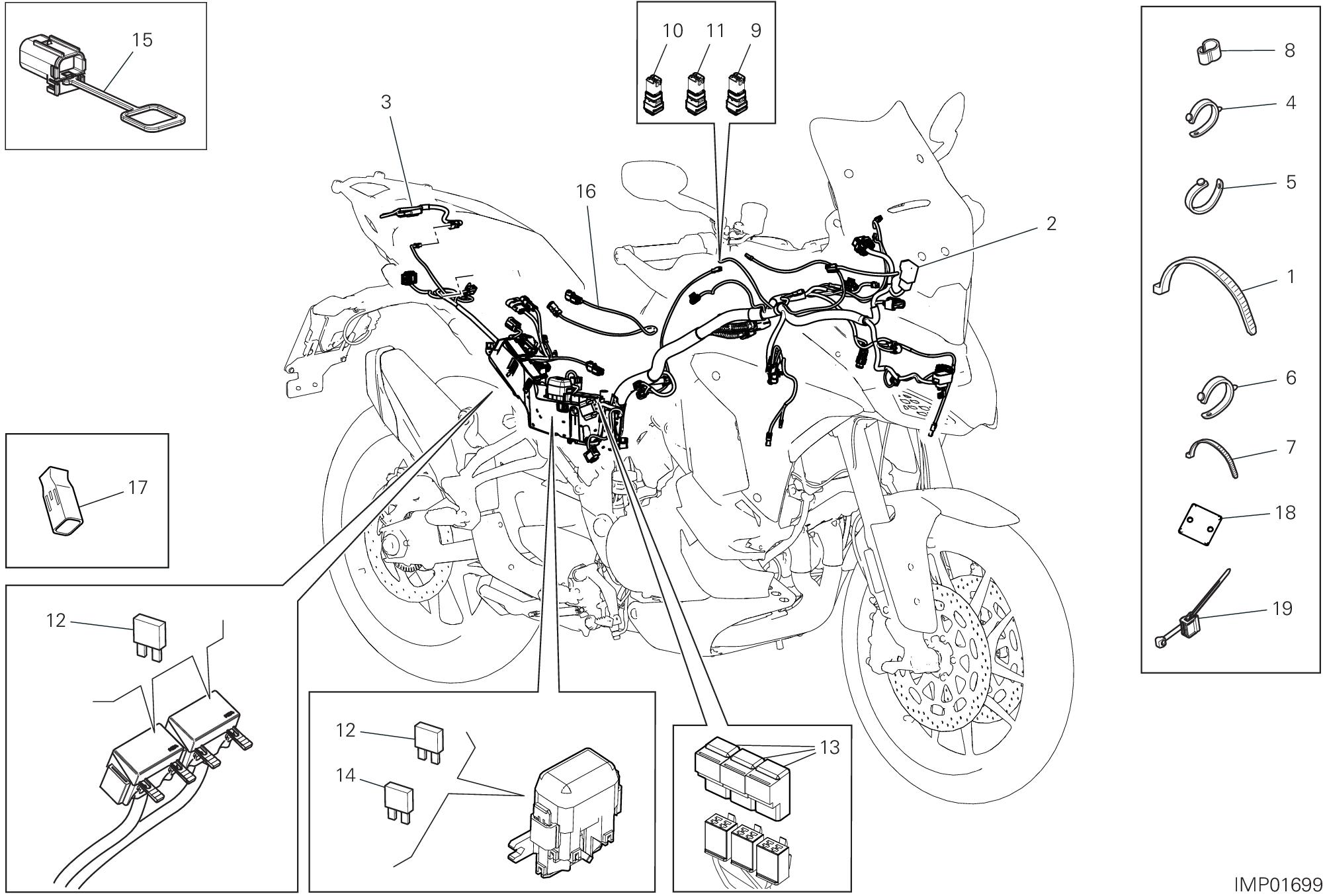 15

10 11 9

3

16

2

8

4

5

1

6

7

18

19

17

12

12

14

13

IMP01699