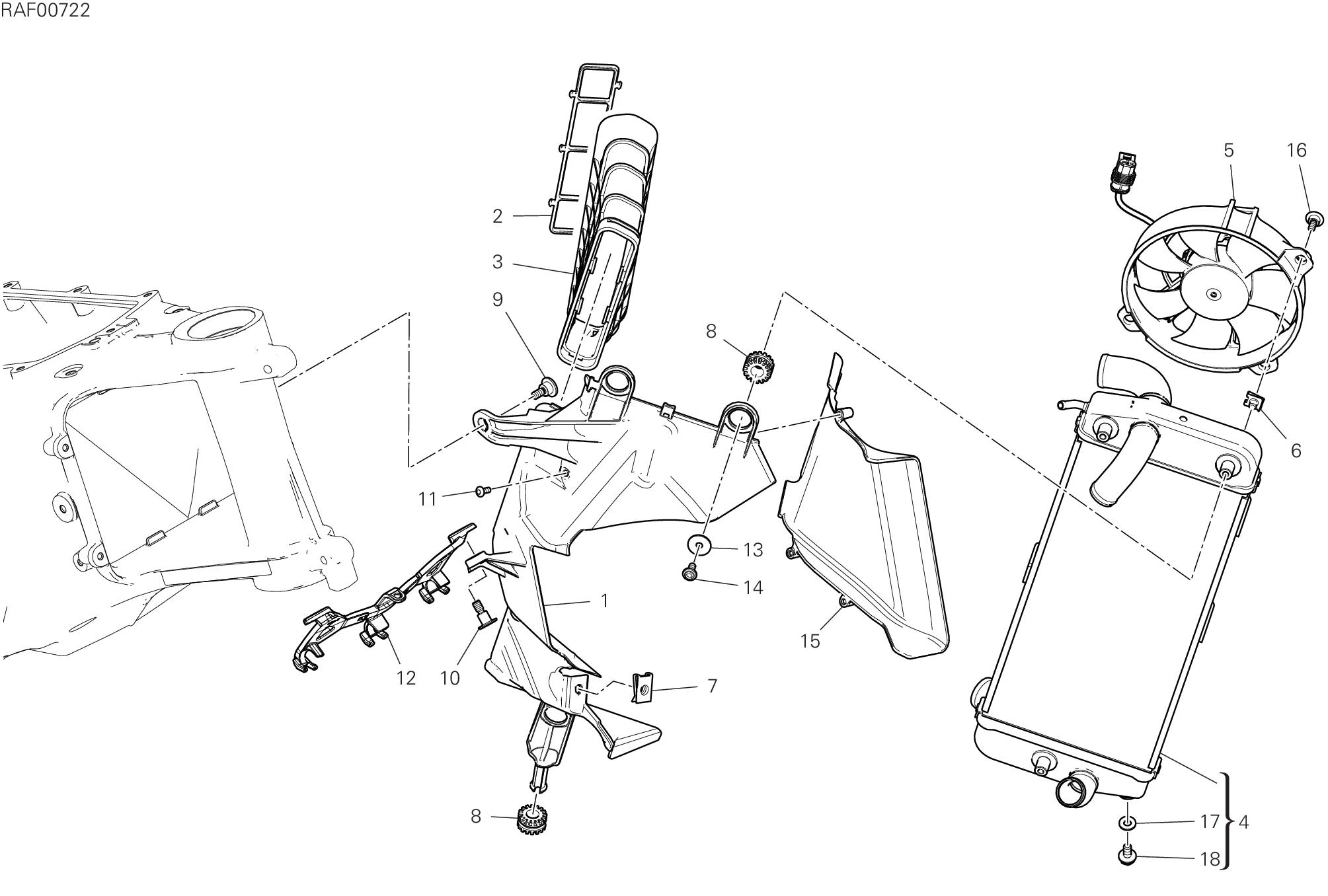 RAF00722

5
16
2
3
9
8
6
11
13
14
1
15
12
10
7
8
17
4
18