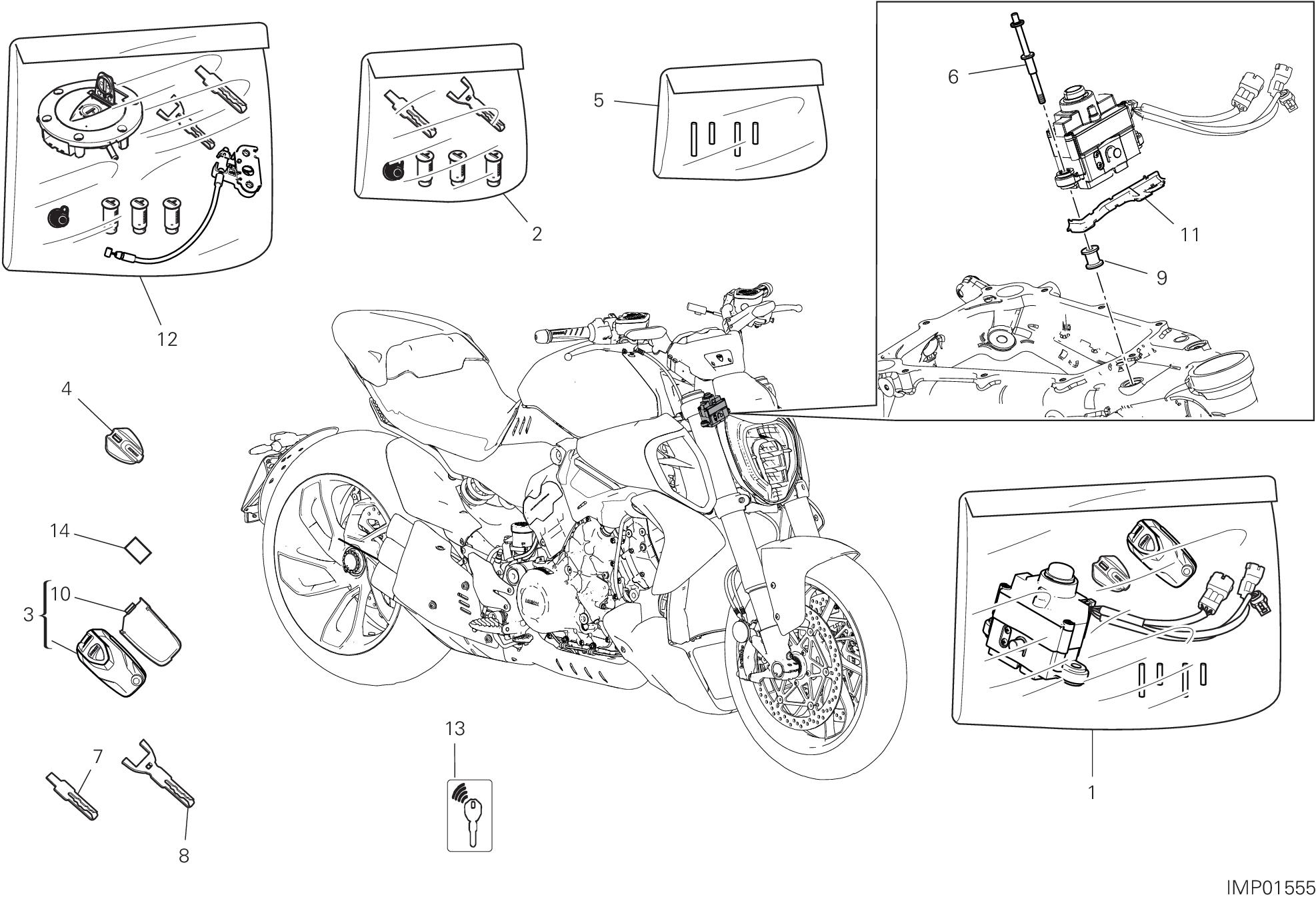 12
2
5
6
11
9
4
14
3
10
7
8
13
1
IMP01555