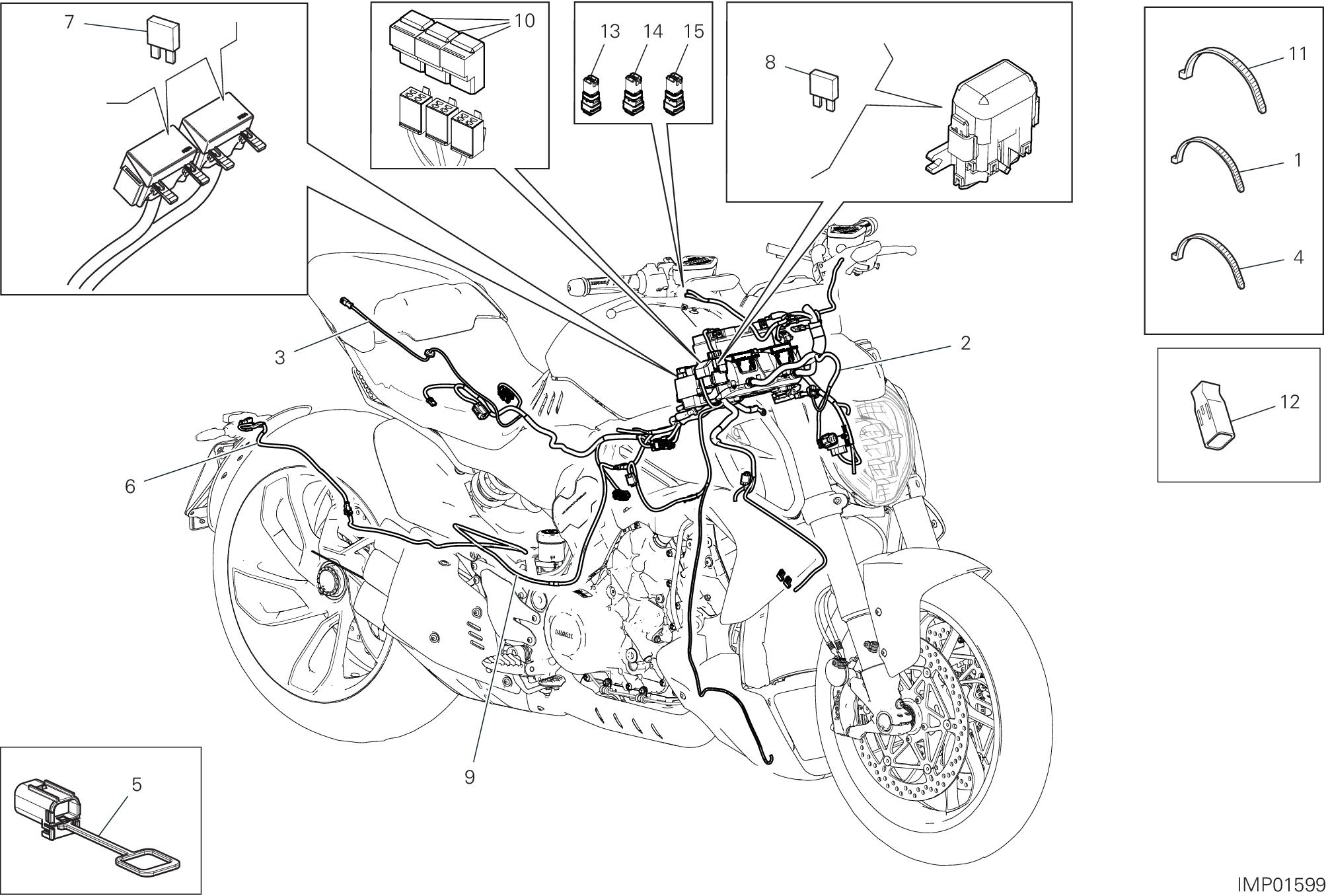 7
10
13
14
15
8
11
1
4
3
2
12
6
9
5
IMP01599