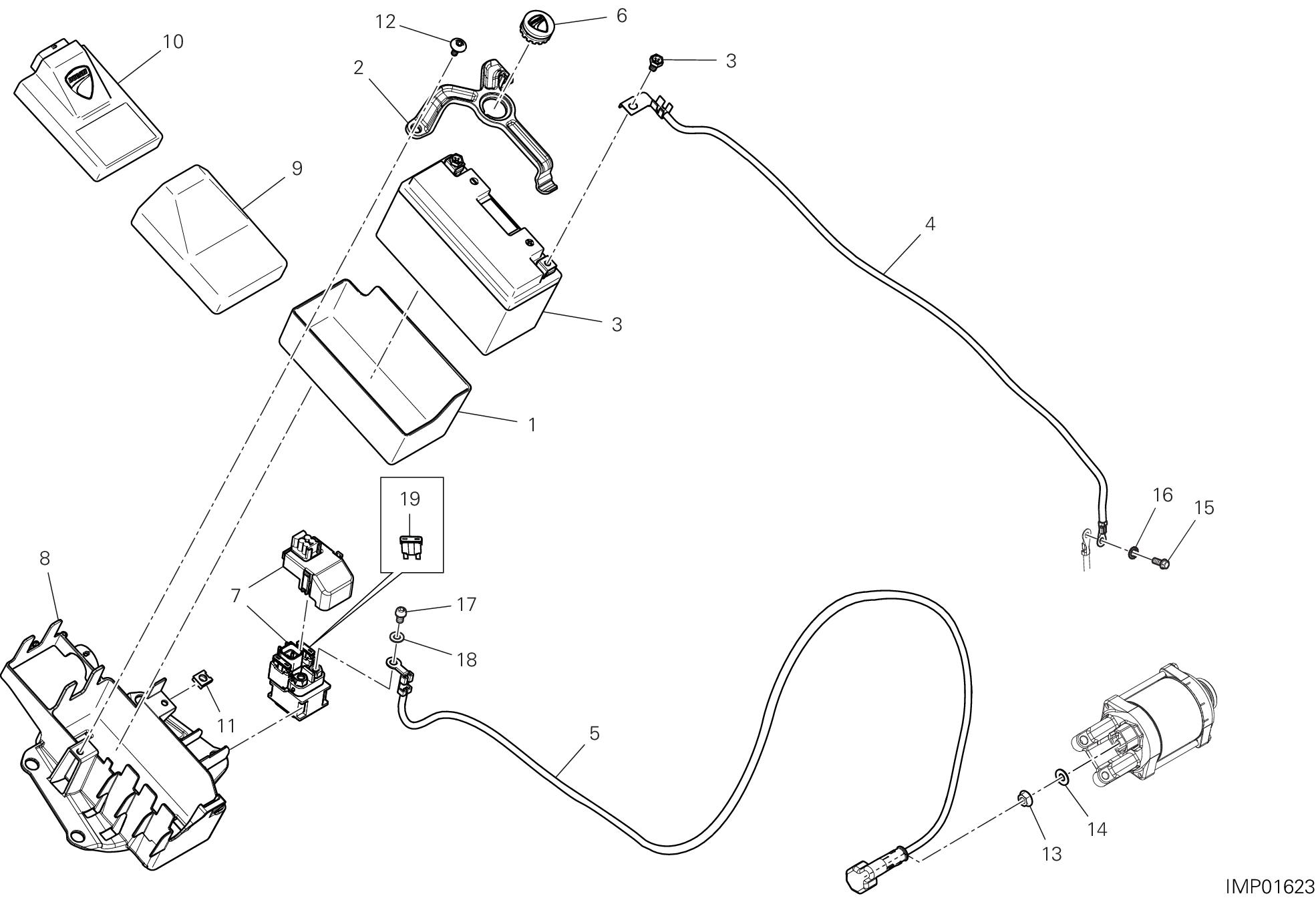 12
6
10
2
3
9
4
3
1
19
16
15
8
7
17
18
11
5
14
13
IMP01623