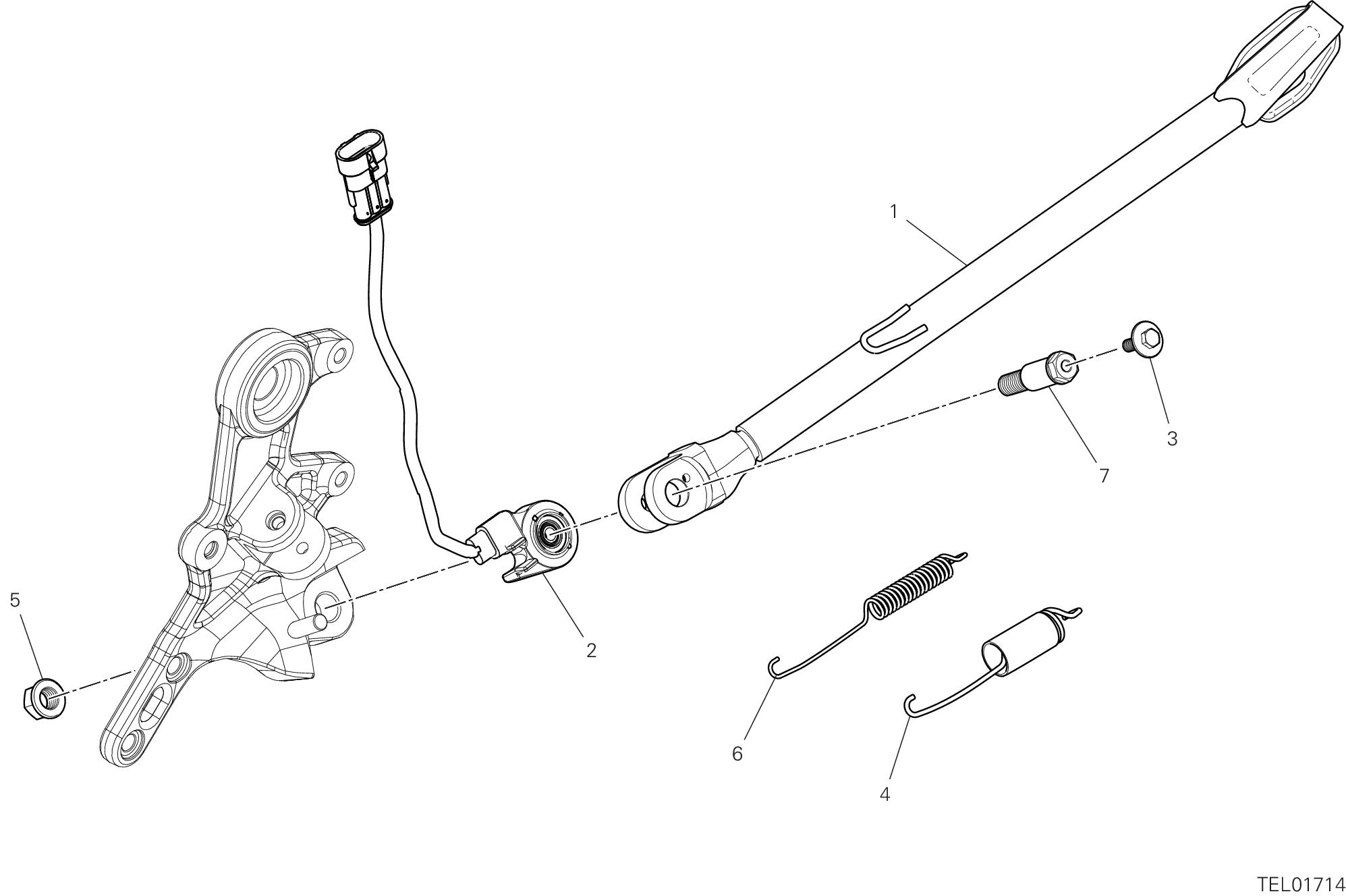 1

3

7

5

2

6

4

TEL01714