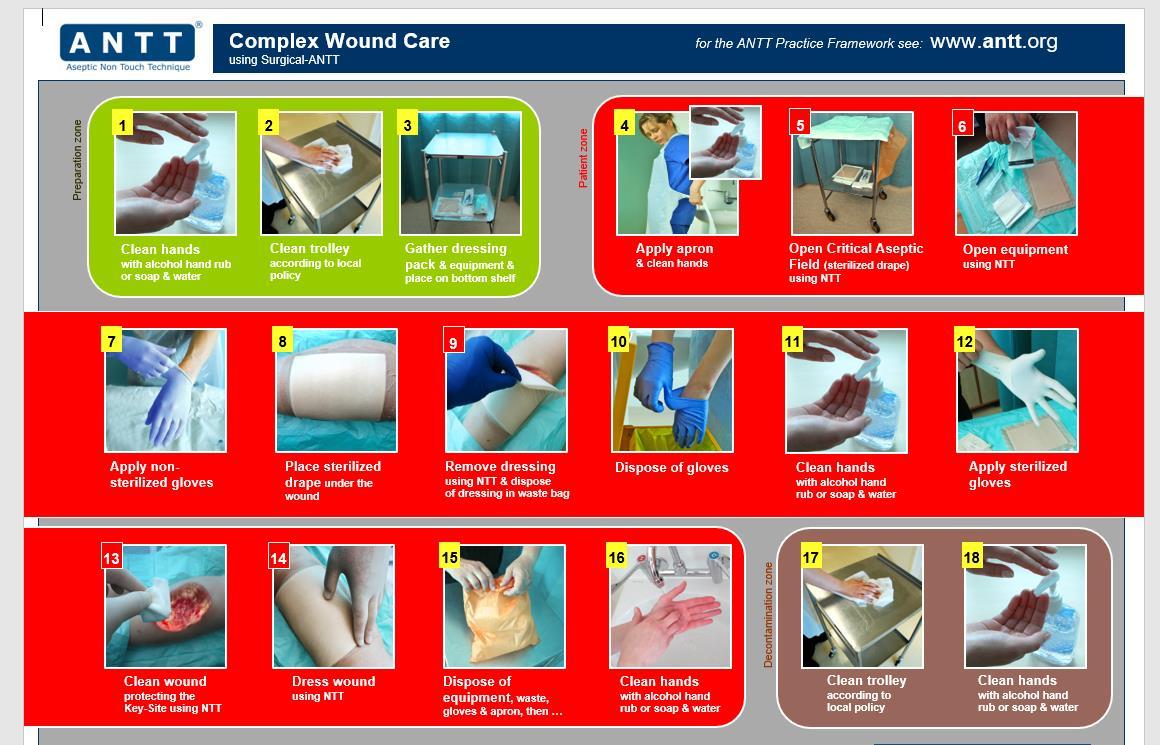 ANTT®
Aseptic Non Touch Technique

Complex Wound Care
using Surgical-ANTT

for the ANTT Practice Framework see: www.antt.org

Preparation zone

1
Clean hands
with alcohol hand rub or soap & water

2
Clean trolley
according to local policy

3
Gather dressing pack & equipment & place on bottom shelf

Patient zone

4
Apply apron
& clean hands

5
Open Critical Aseptic Field (sterilized drape) using NTT

6
Open equipment
using NTT

7
Apply non-sterilized gloves

8
Place sterilized drape under the wound

9
Remove dressing
using NTT & dispose of dressing in waste bag

10
Dispose of gloves

11
Clean hands
with alcohol hand rub or soap & water

12
Apply sterilized gloves

13
Clean wound
protecting the Key-Site using NTT

14
Dress wound
using NTT

15
Dispose of equipment, waste, gloves & apron, then ...

16
Clean hands
with alcohol hand rub or soap & water

Decontamination zone

17
Clean trolley
according to local policy

18
Clean hands
with alcohol hand rub or soap & water