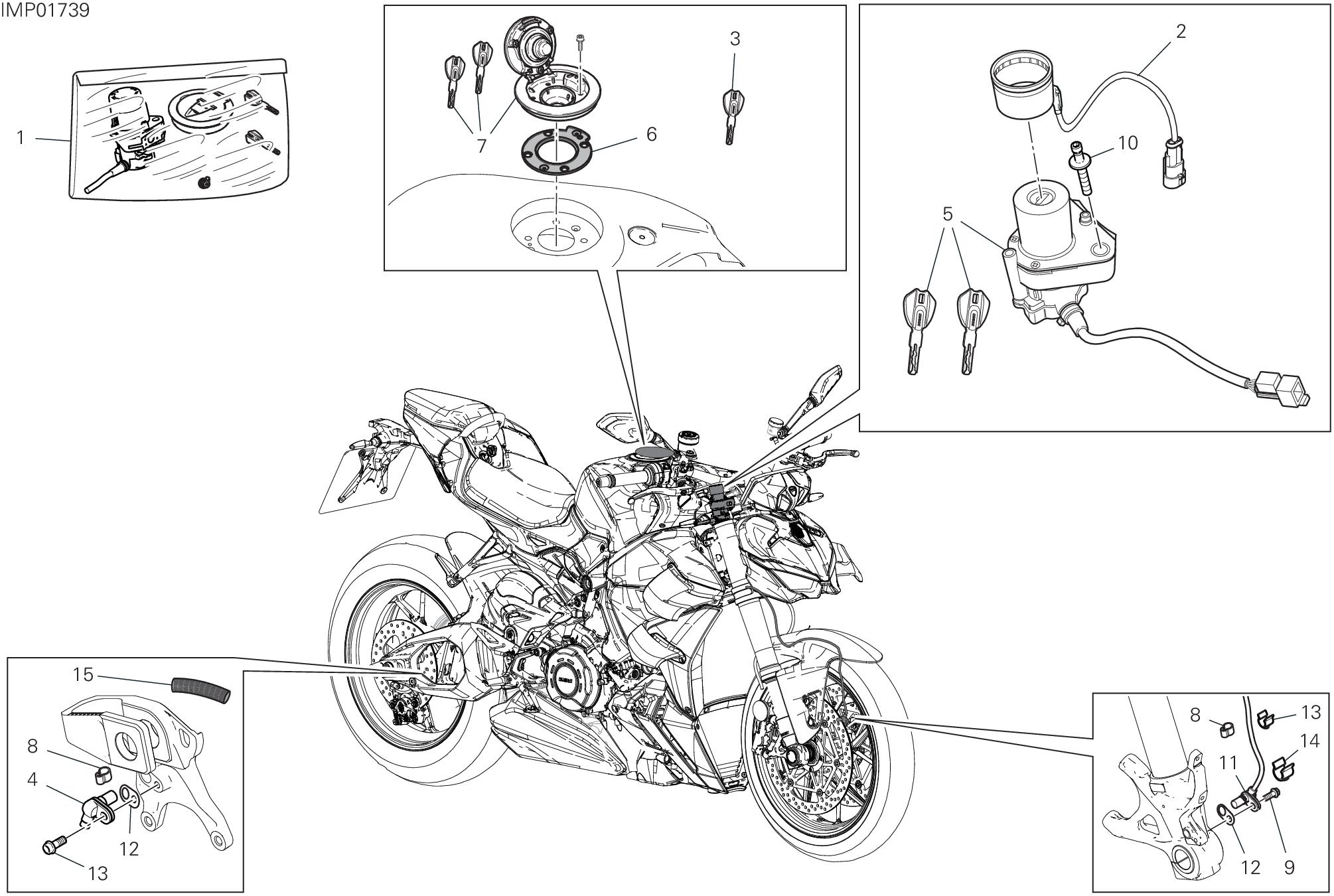 IMP01739

1

7

6

3

2

10

5

15

8

4

12

13

8

13

14

11

12

9