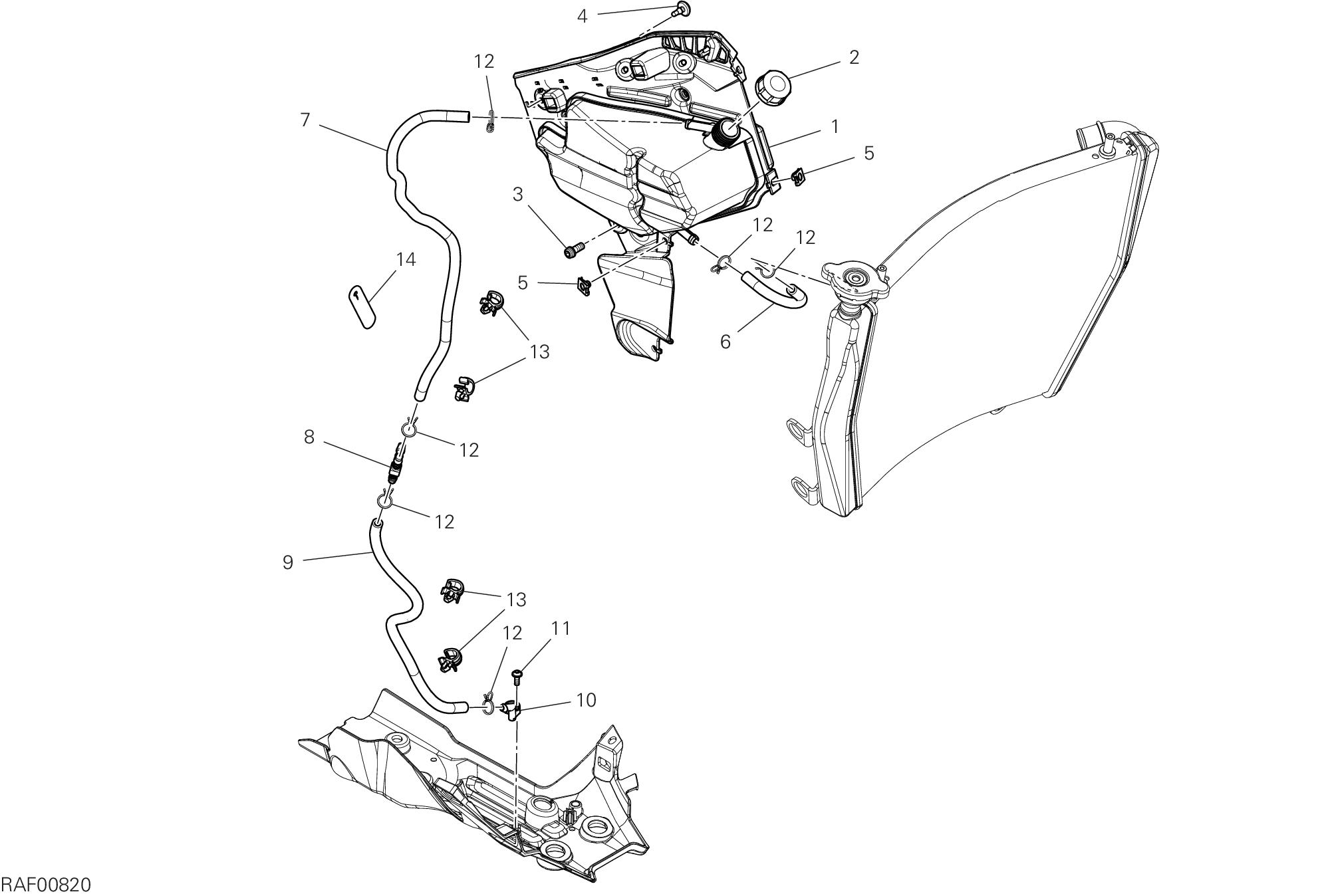 4
12
2
7
1
5
3
12
12
14
5
6
13
13
8
12
12
9
13
12
11
10
RAF00820