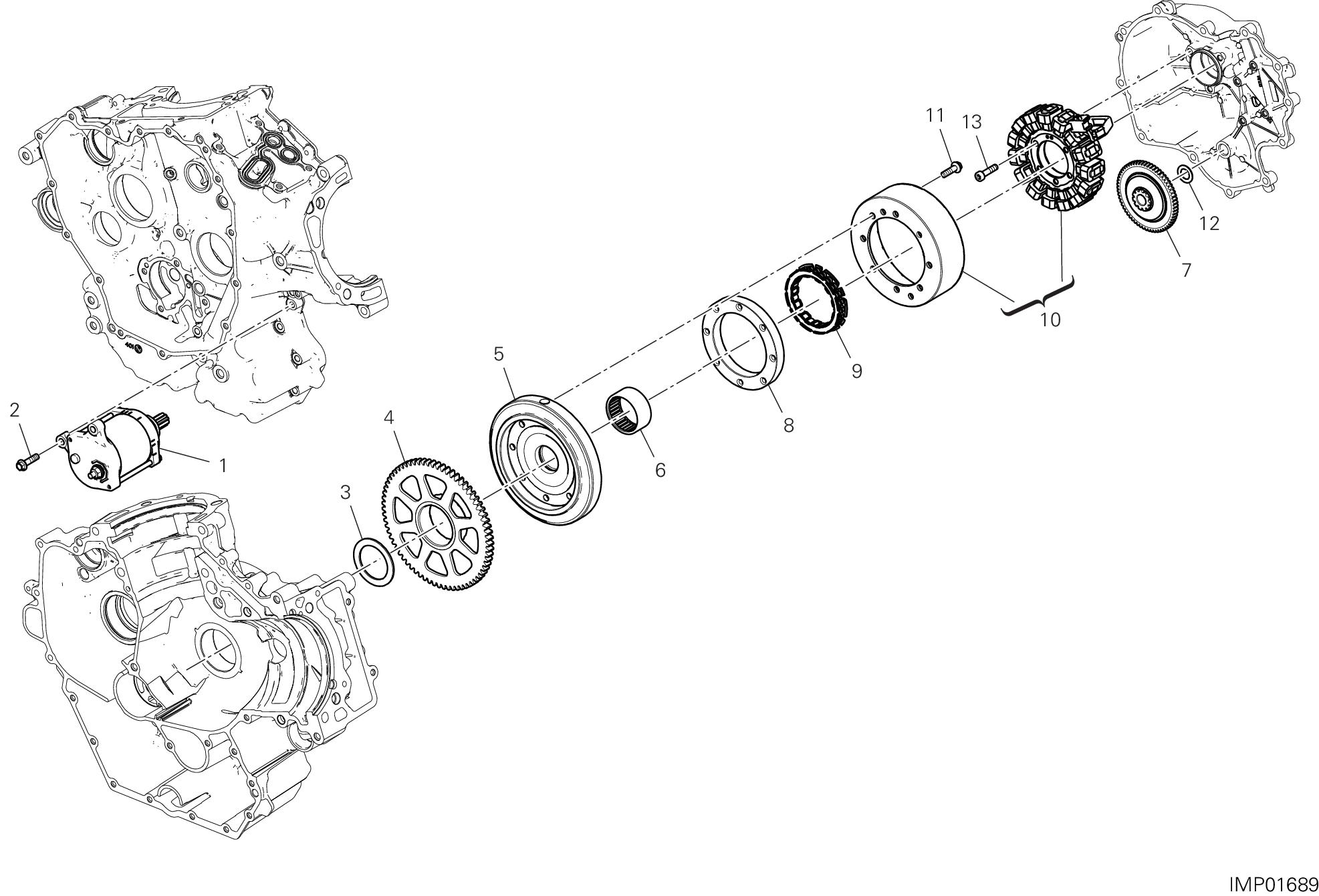 11
13
12
7
10
9
8
5
6
4
3
2
1
IMP01689