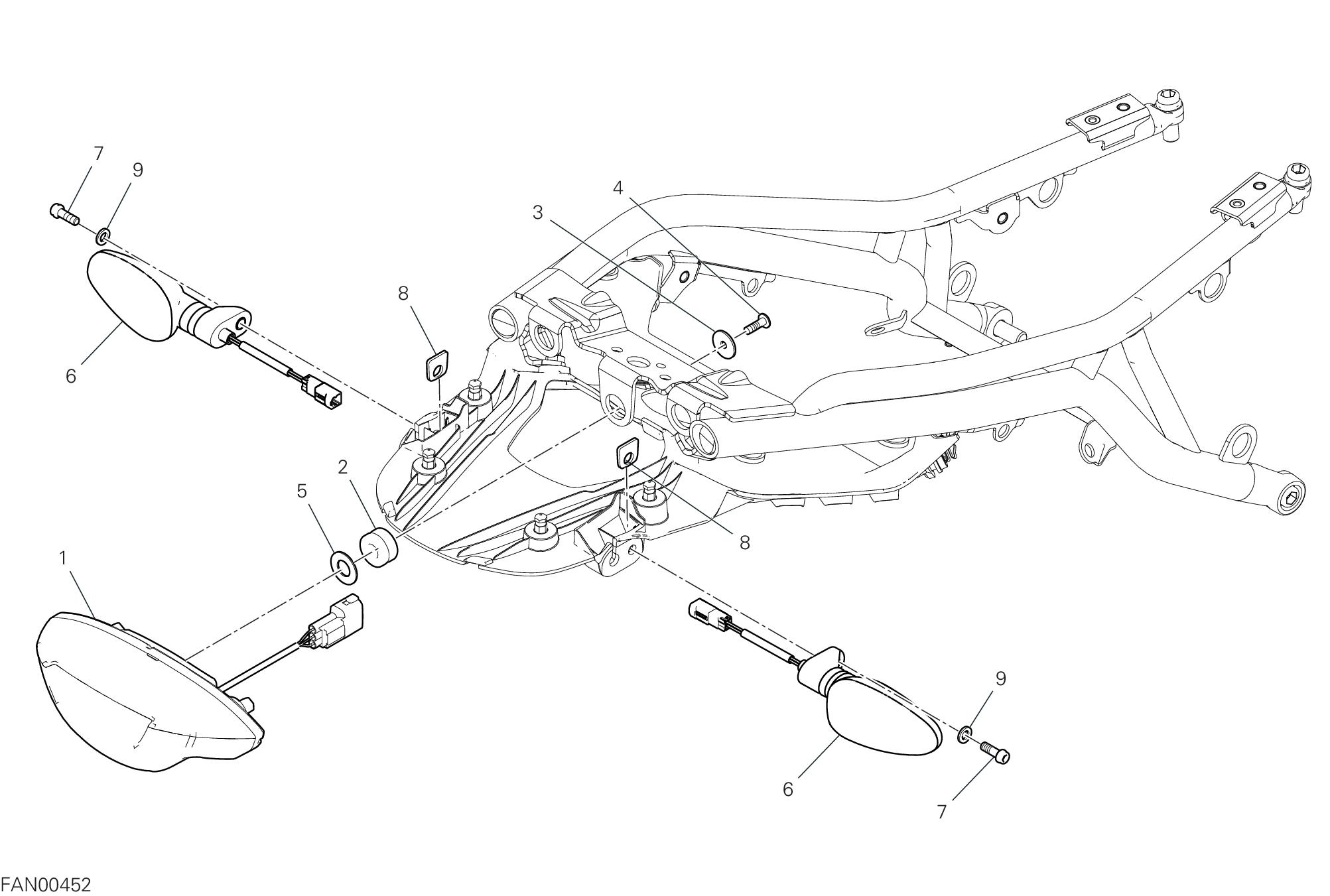 7
9
4
3
8
6
2
5
8
1
9
6
7
FAN00452