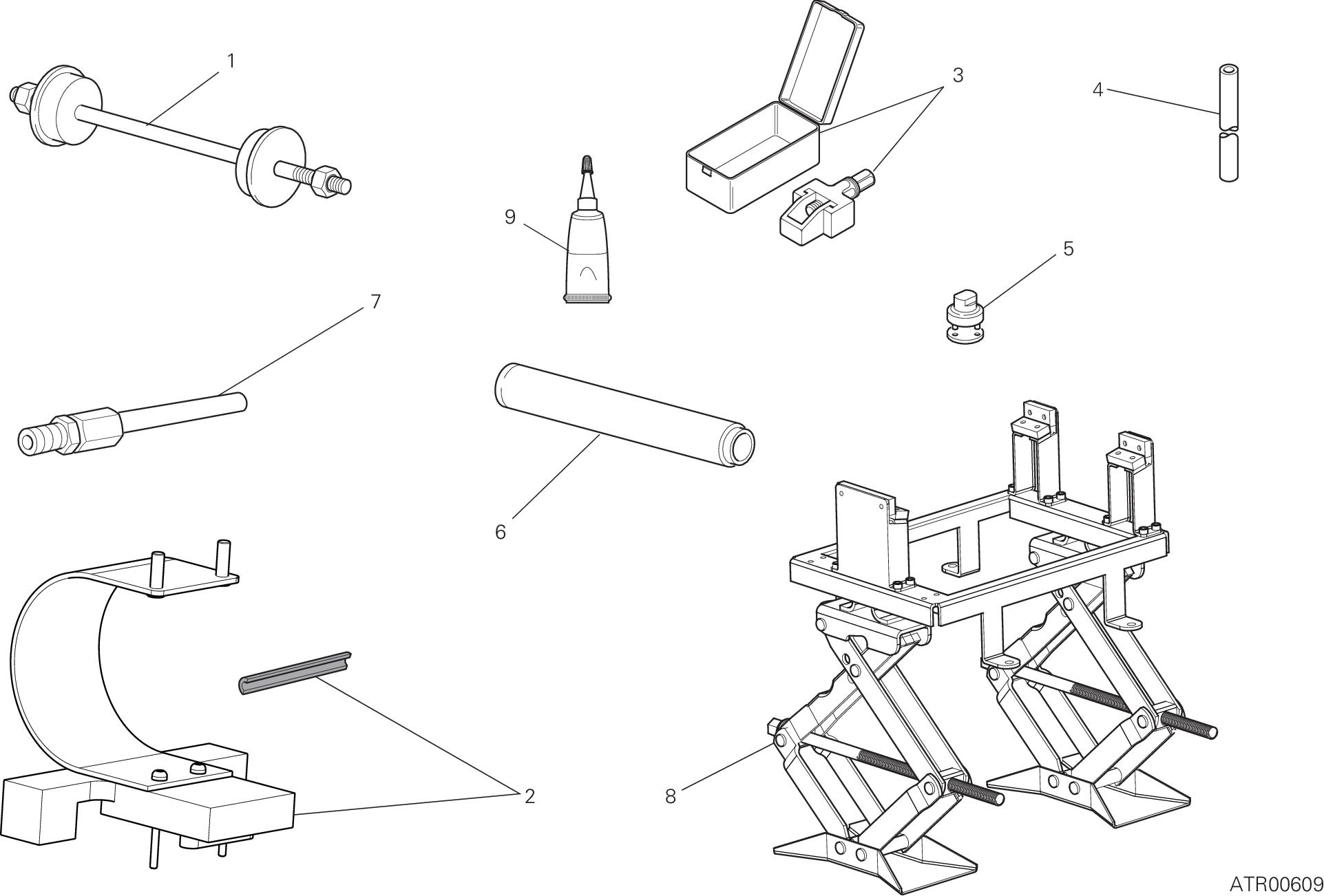 1
3
4
9
5
7
6
2
8
ATR00609