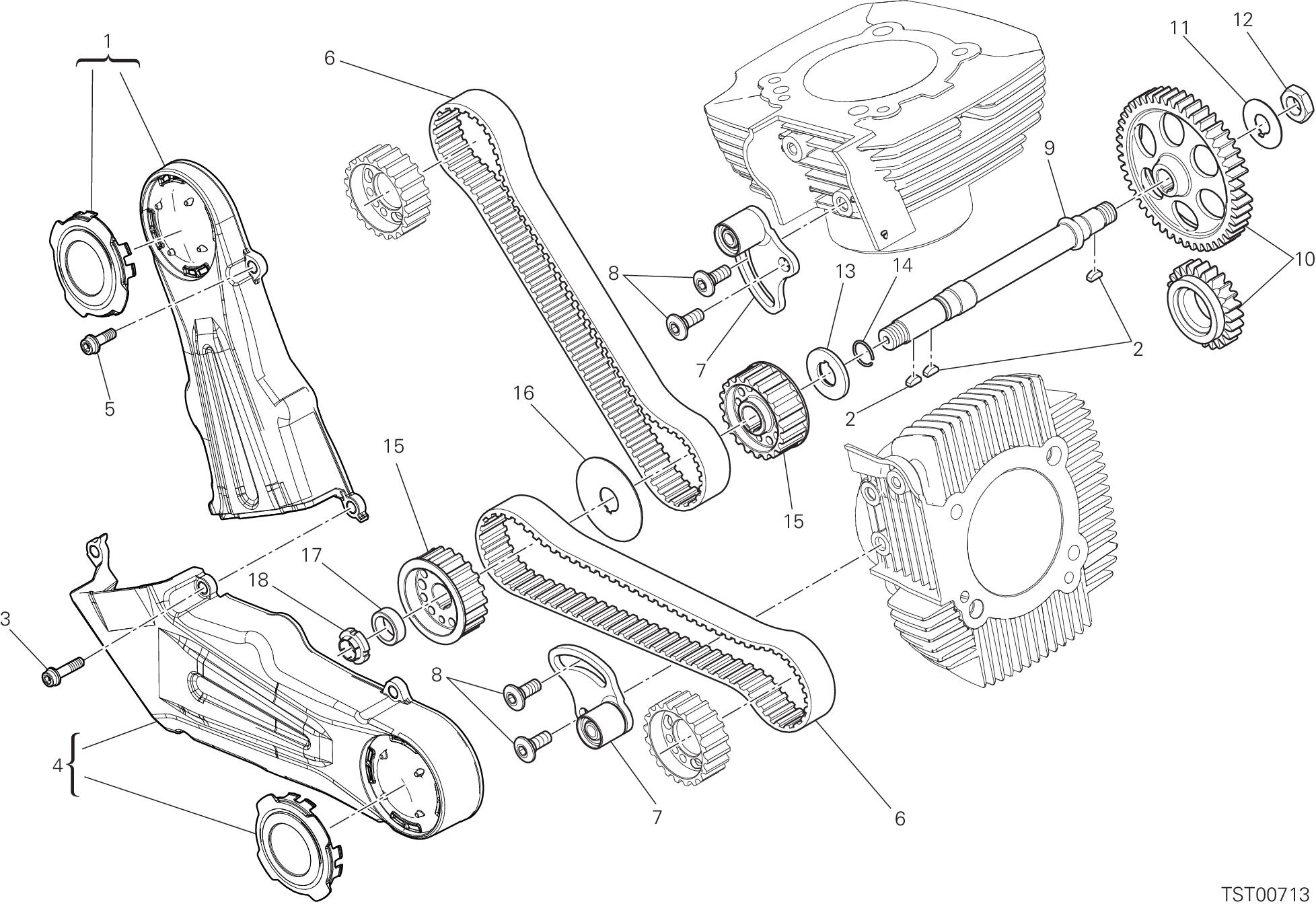 1
6
11
12
9
8
13
14
10
7
2
5
16
2
15
15
17
18
3
8
4
7
6
TST00713