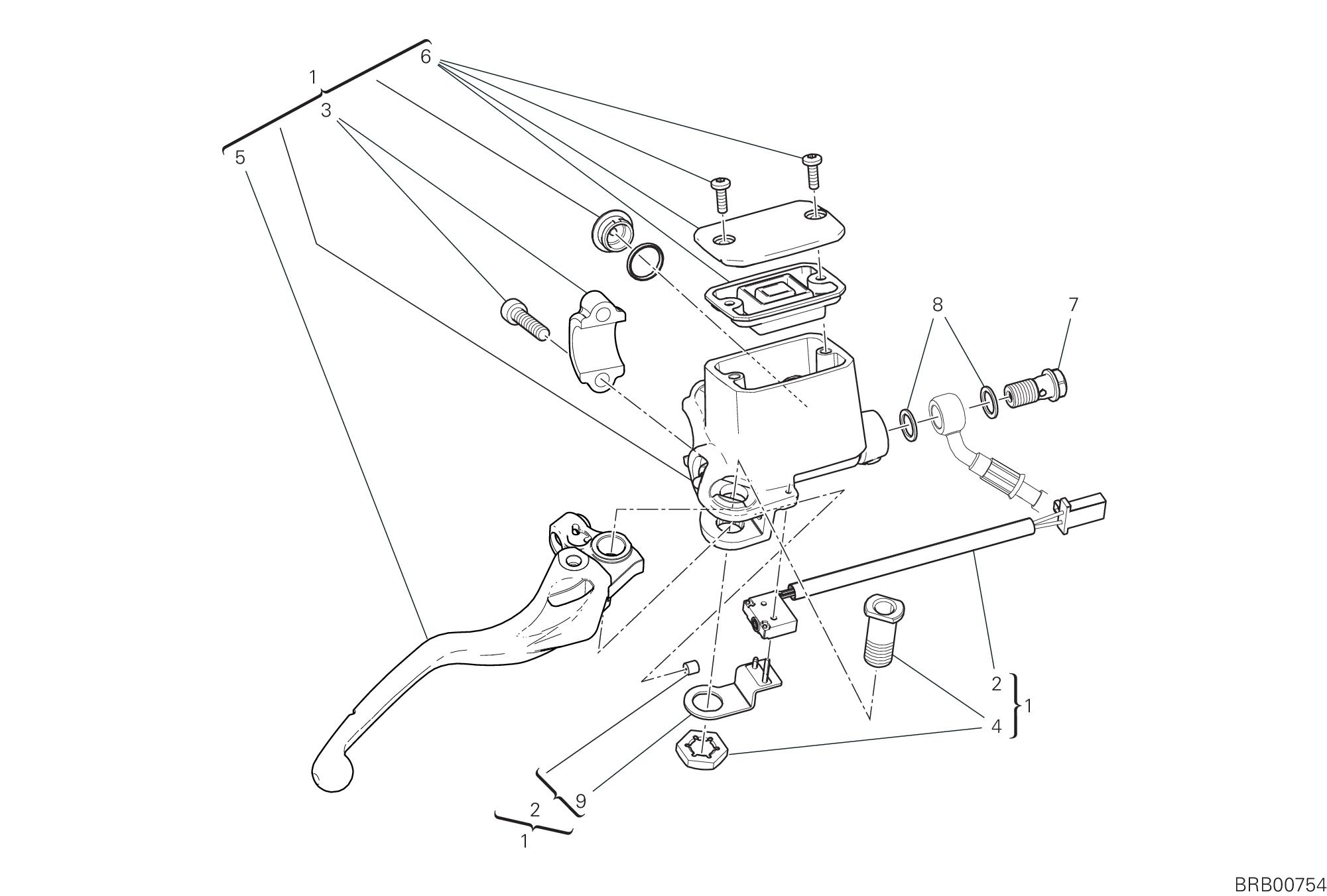 1
6
3
5
8
7
2
1
4
9
2
1
BRB00754