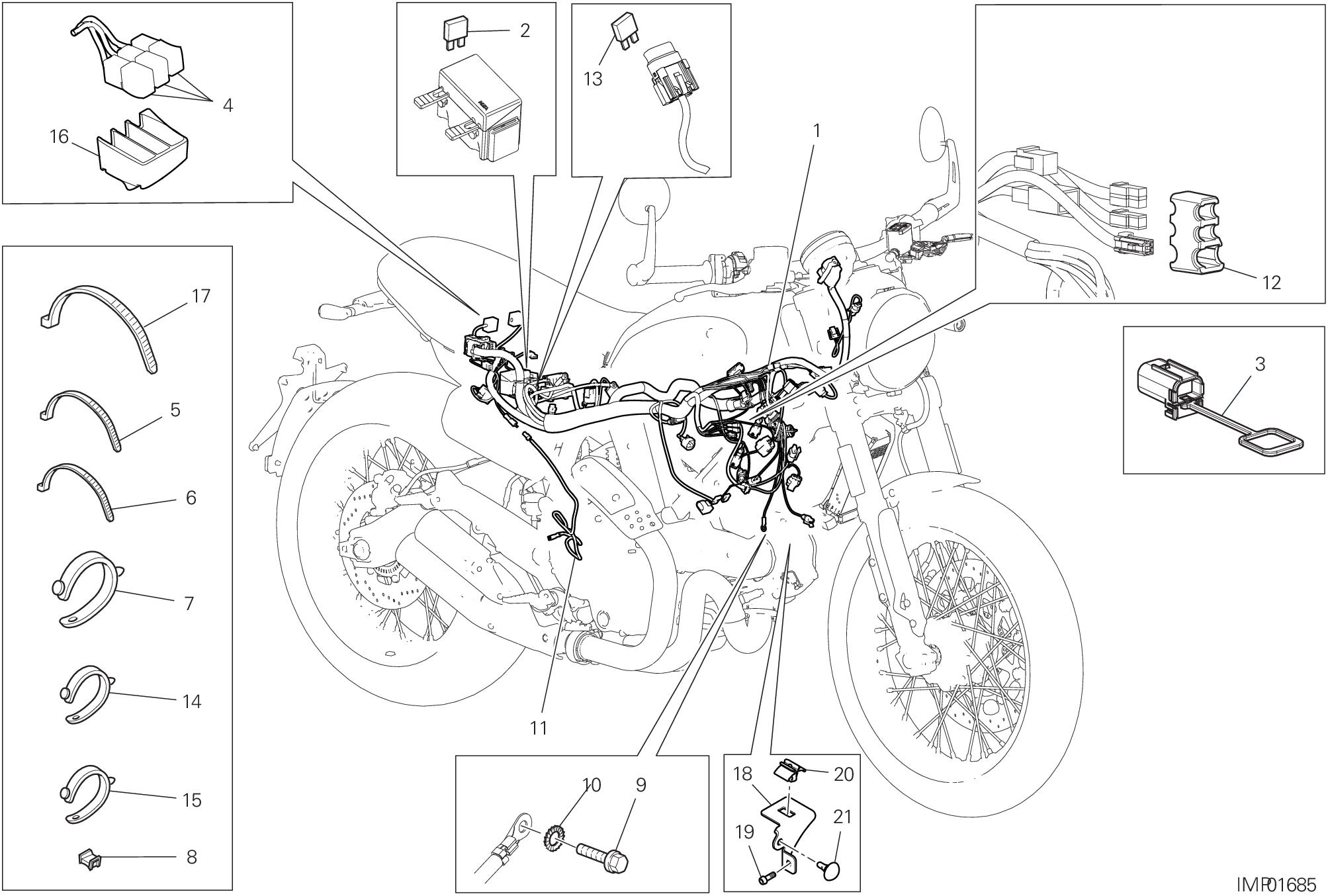 4
16
2
13
1
12
3
17
5
6
7
14
15
8
11
10
9
18
20
19
21
IMP01685