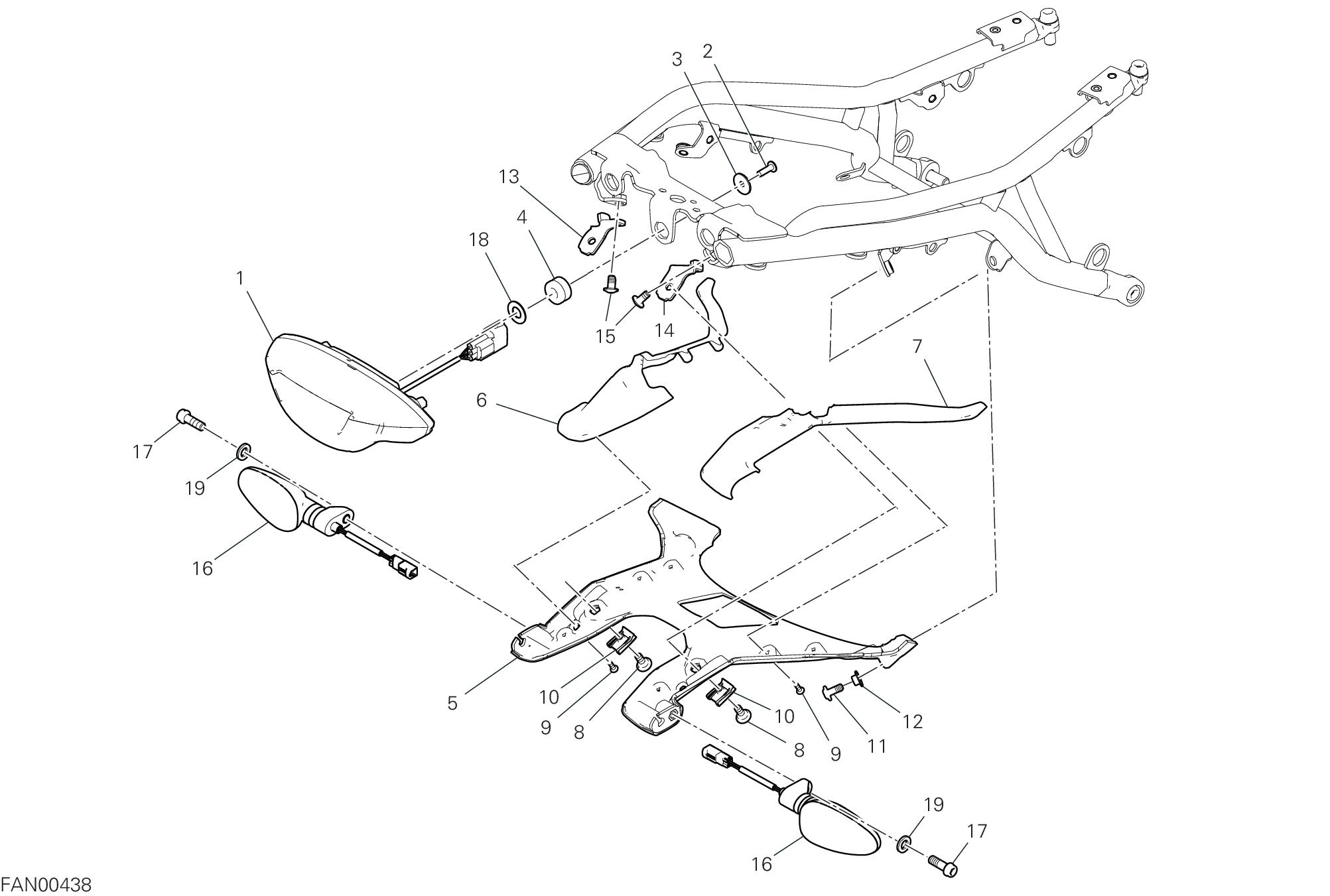 3
2
13
4
18
1
15
14
7
6
17
19
16
5
10
9
8
10
8
9
11
12
19
17
16
FAN00438