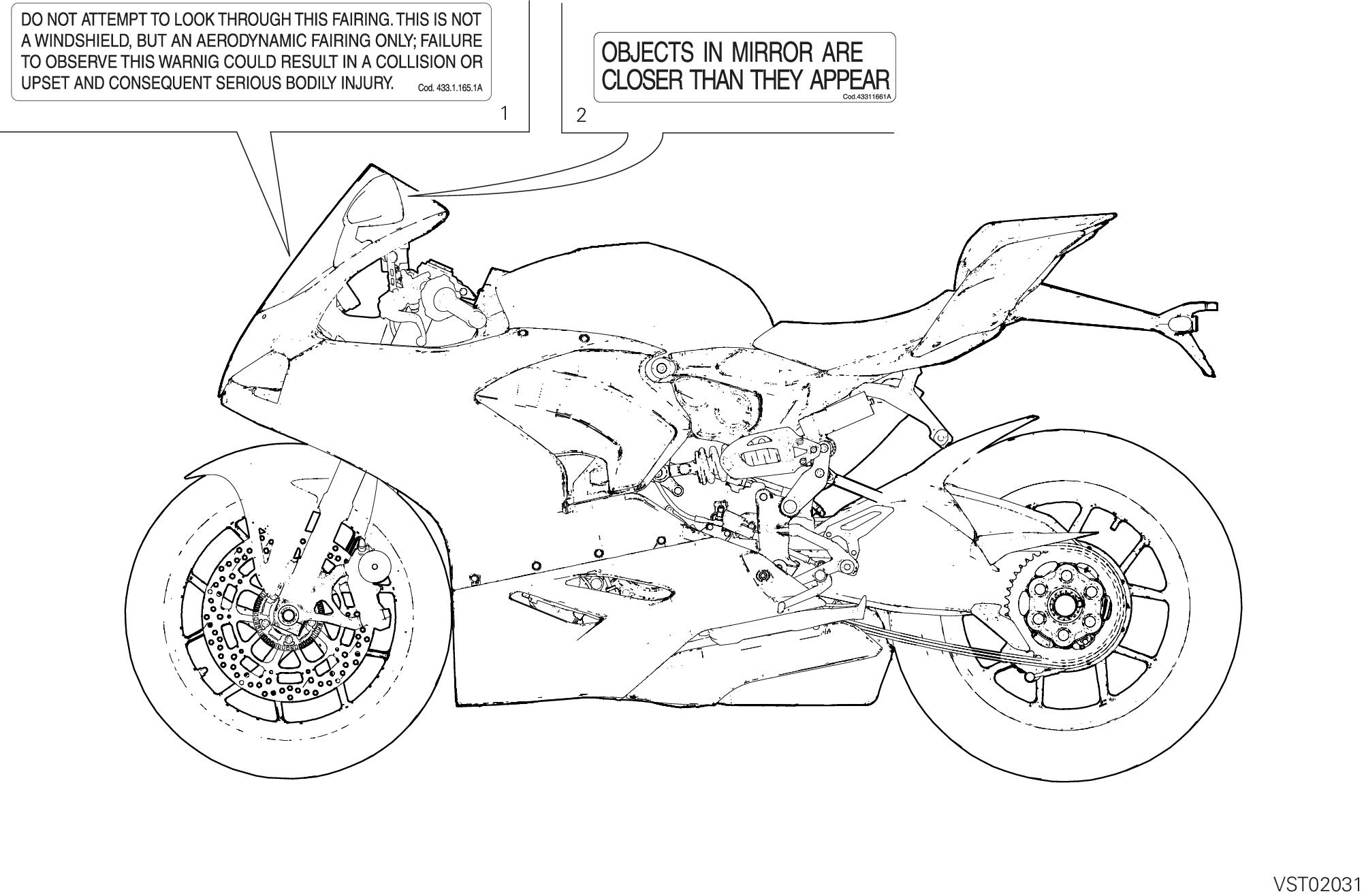 DO NOT ATTEMPT TO LOOK THROUGH THIS FAIRING. THIS IS NOT A WINDSHIELD, BUT AN AERODYNAMIC FAIRING ONLY; FAILURE TO OBSERVE THIS WARNIG COULD RESULT IN A COLLISION OR UPSET AND CONSEQUENT SERIOUS BODILY INJURY. Cod. 433.1.165.1A

1

OBJECTS IN MIRROR ARE CLOSER THAN THEY APPEAR

Cod.43311661A

2

VST02031