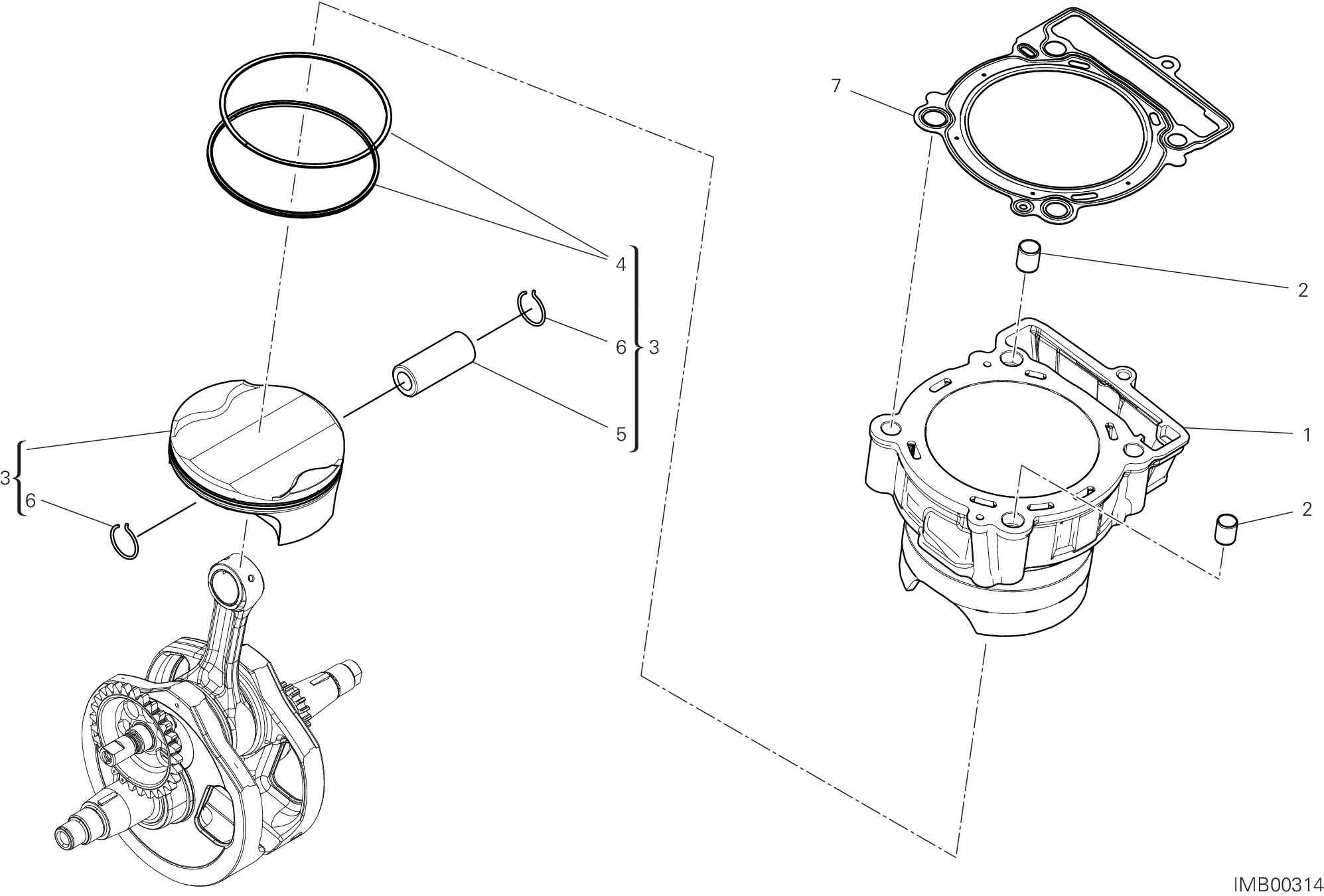 7
4
2
6
3
5
1
3
6
2
IMB00314