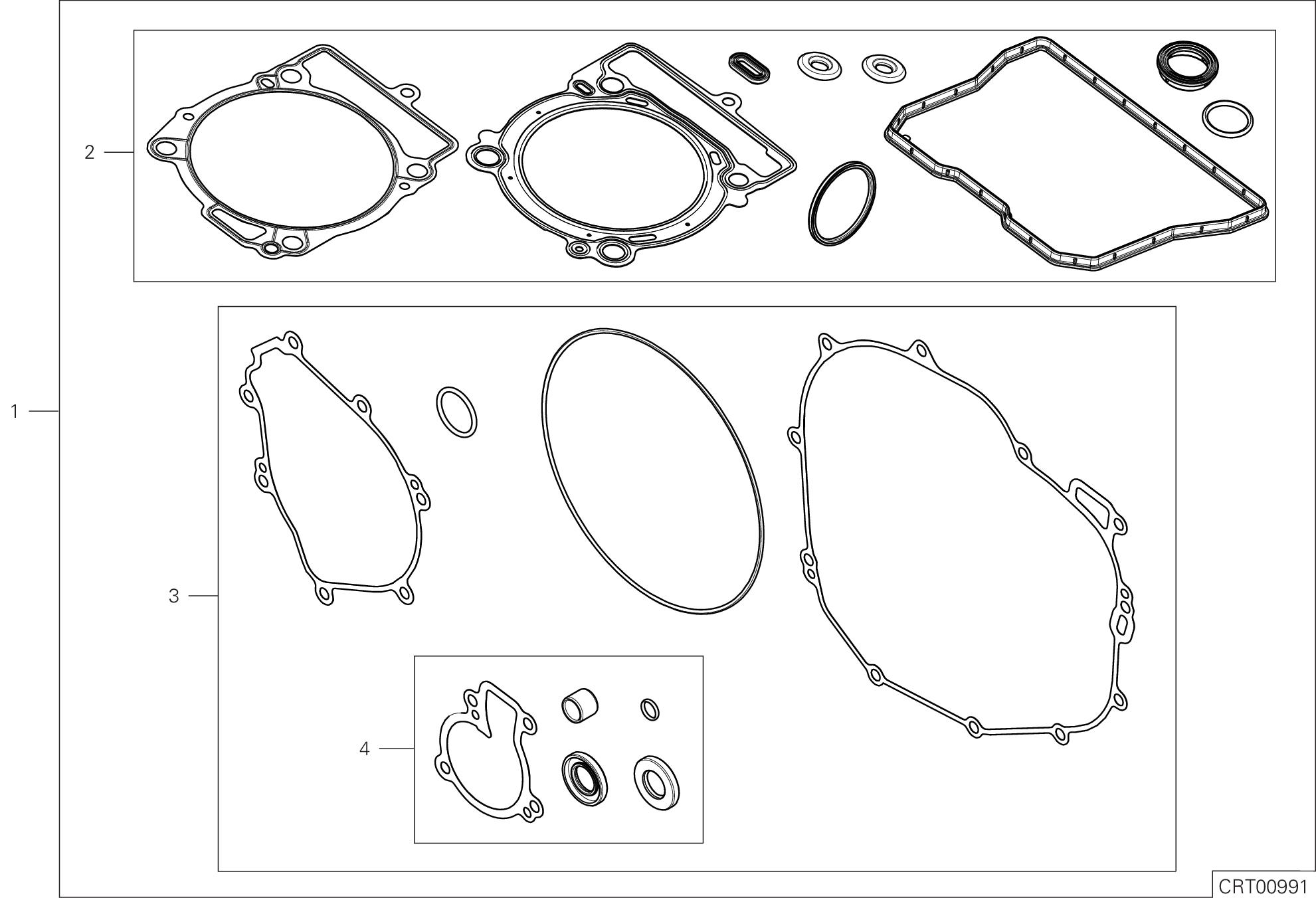 2

1

3

4

CRT00991