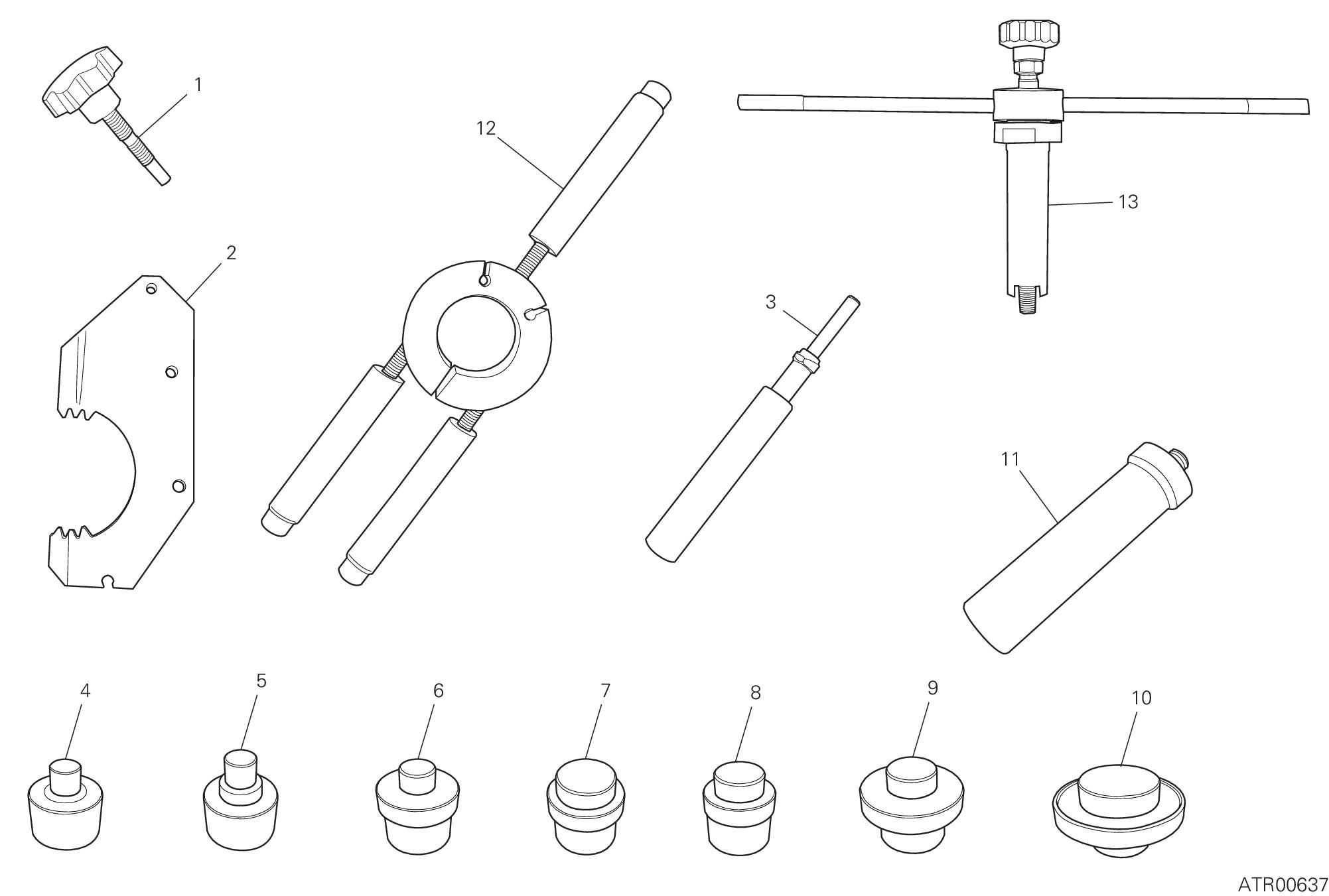 1
12
13
2
3
11
4
5
6
7
8
9
10
ATR00637