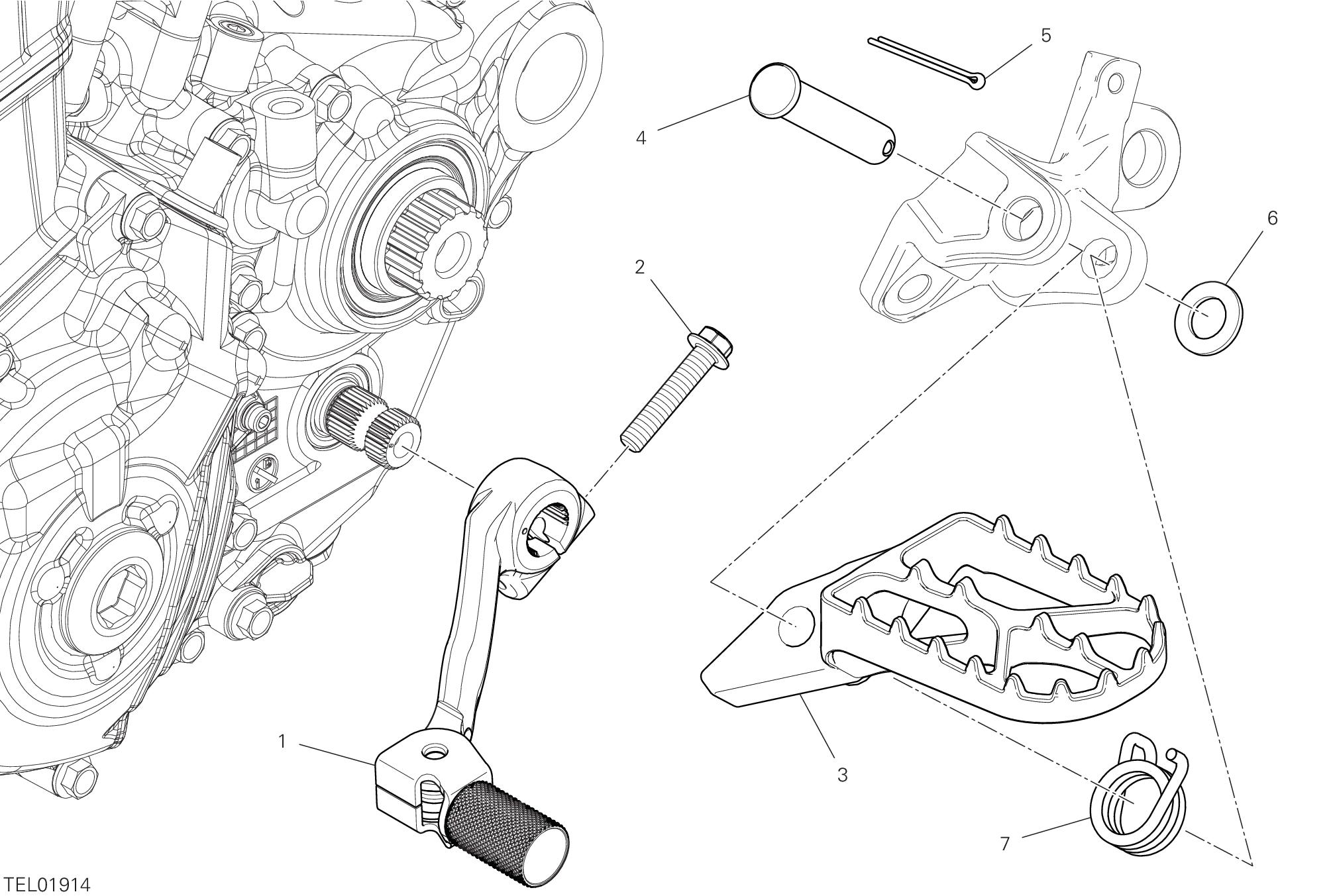 5

4

6

2

1

3

7

TEL01914