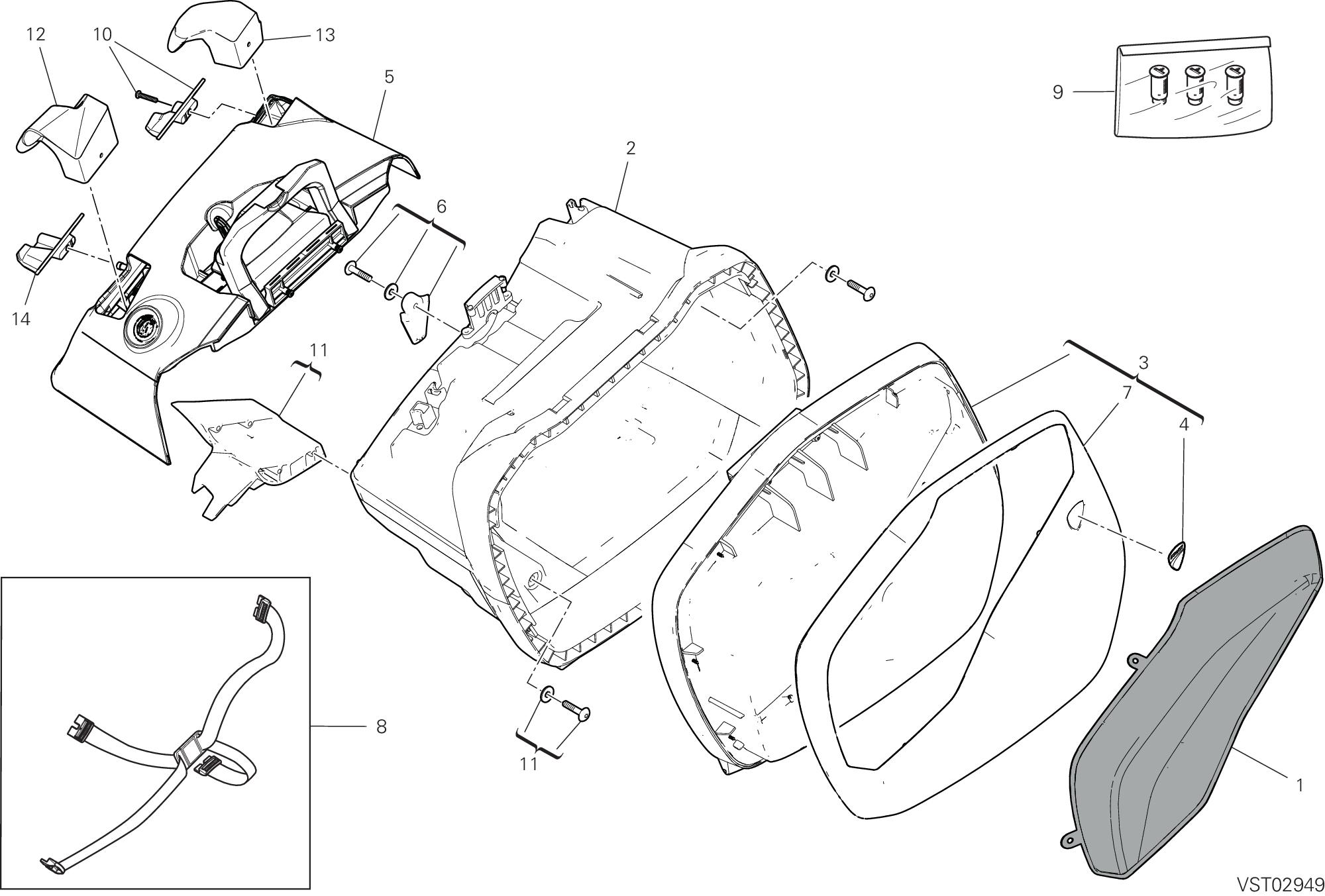 12
10
13
5
9
2
6
14
11
3
7
4
8
11
1
VST02949