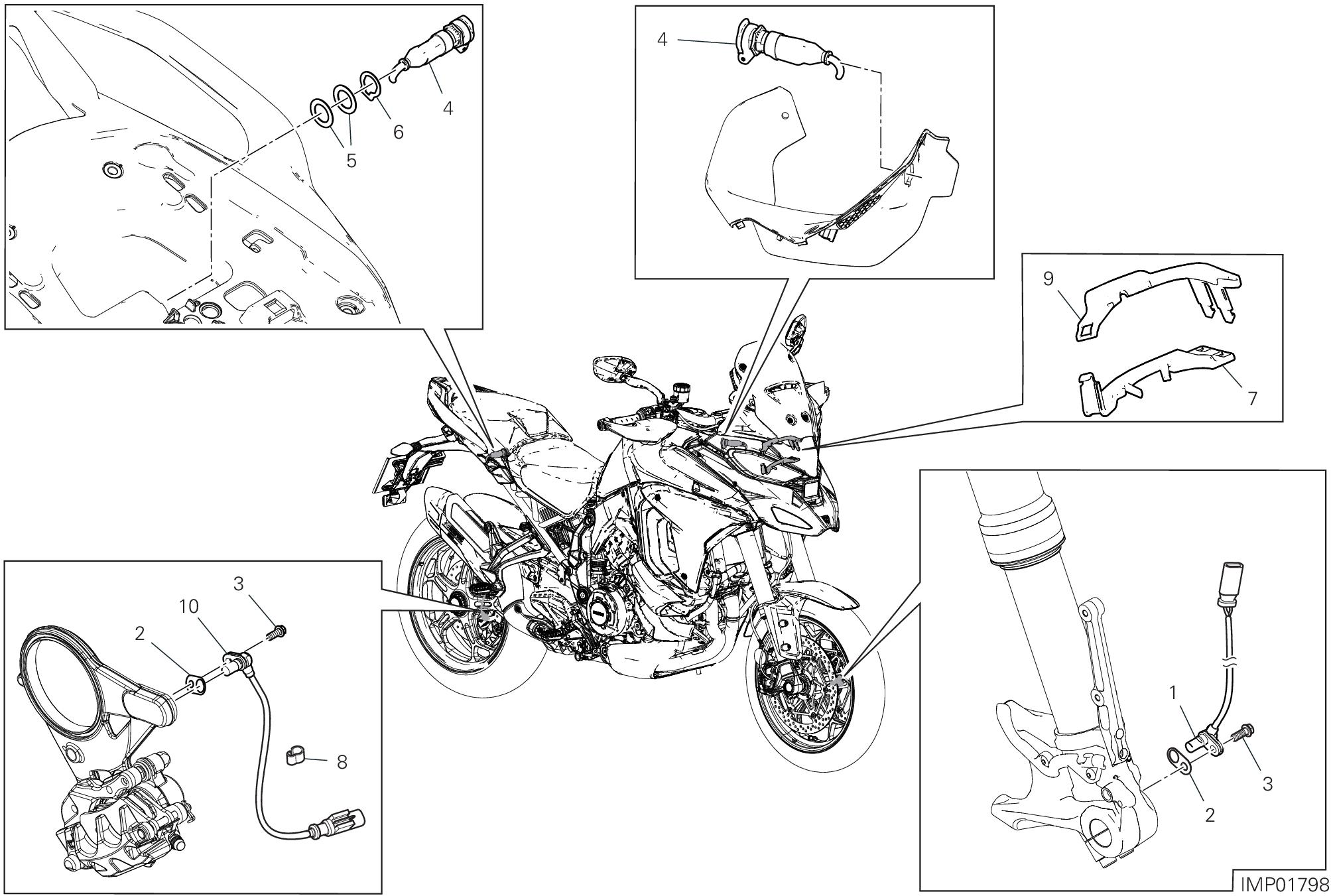 4
6
5
4
9
7
3
10
2
8
1
3
2
IMP01798