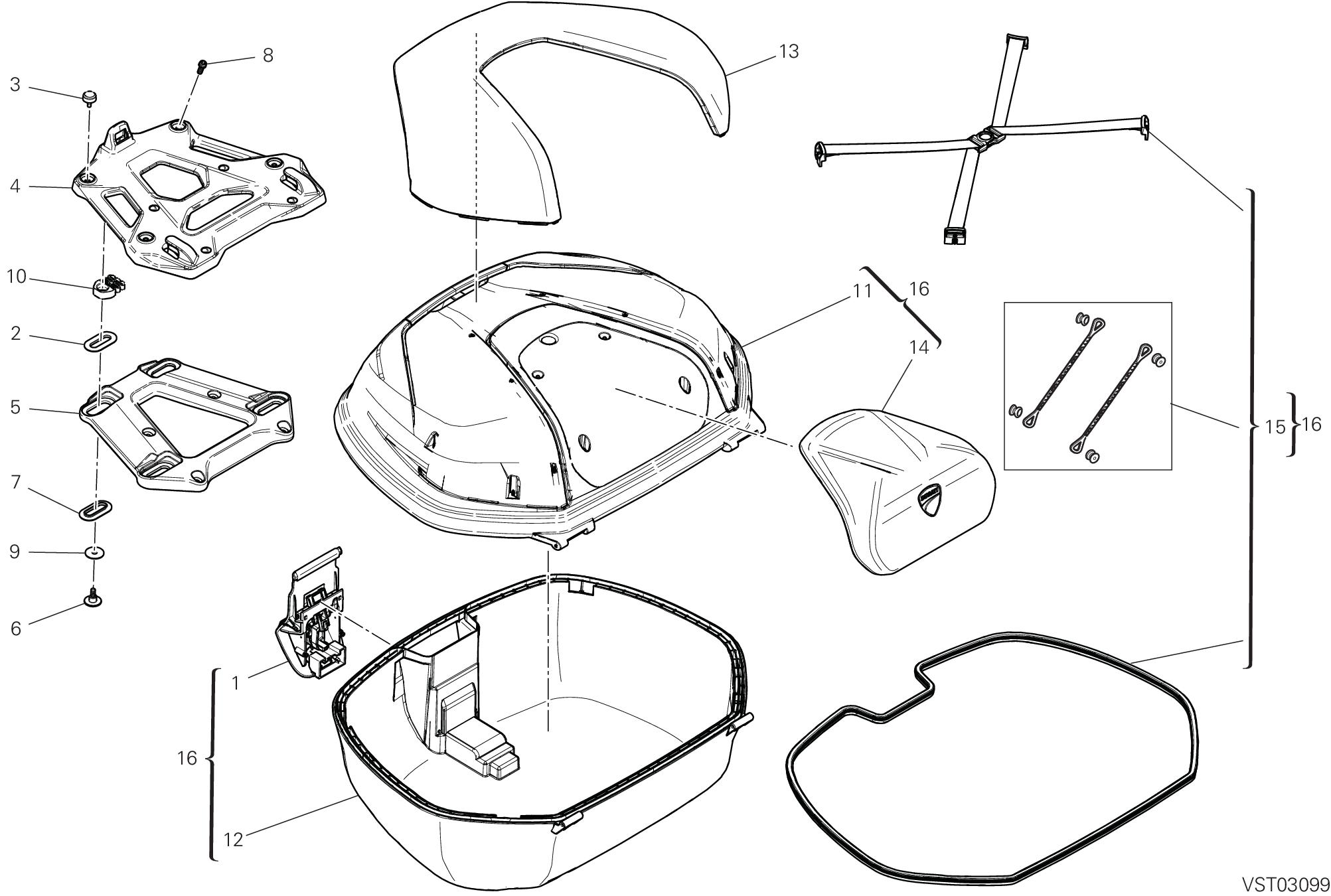 8
3
13
4
10
11
16
2
14
5
15
16
7
9
6
1
16
12
VST03099